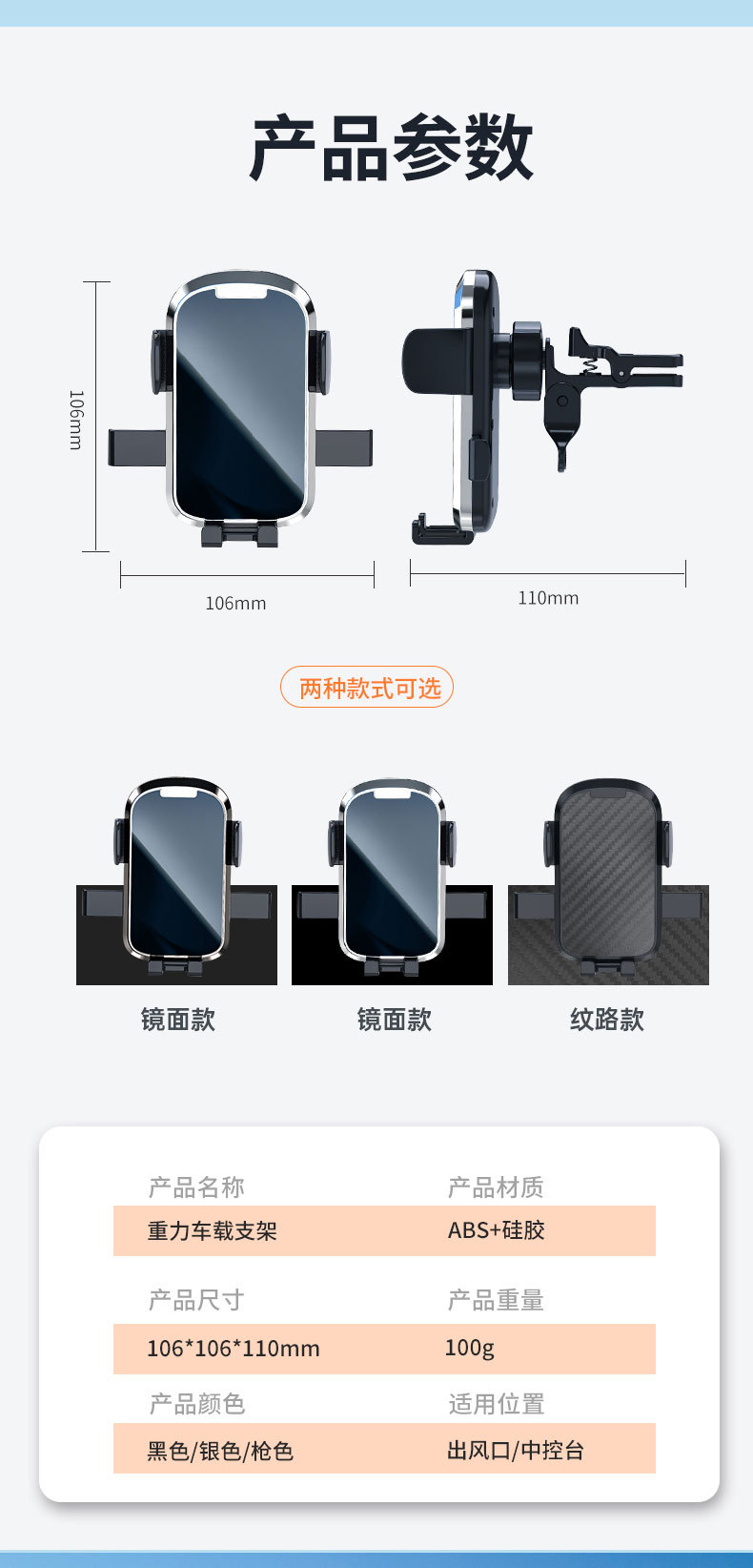 产品参数

106mm

106mm

110mm

两种款式可选

镜面款

镜面款

纹路款

产品名称
重力车载支架

产品材质
ABS+硅胶

产品尺寸
106*106*110mm

产品重量
100g

产品颜色
黑色/银色/枪色

适用位置
出风口/中控台