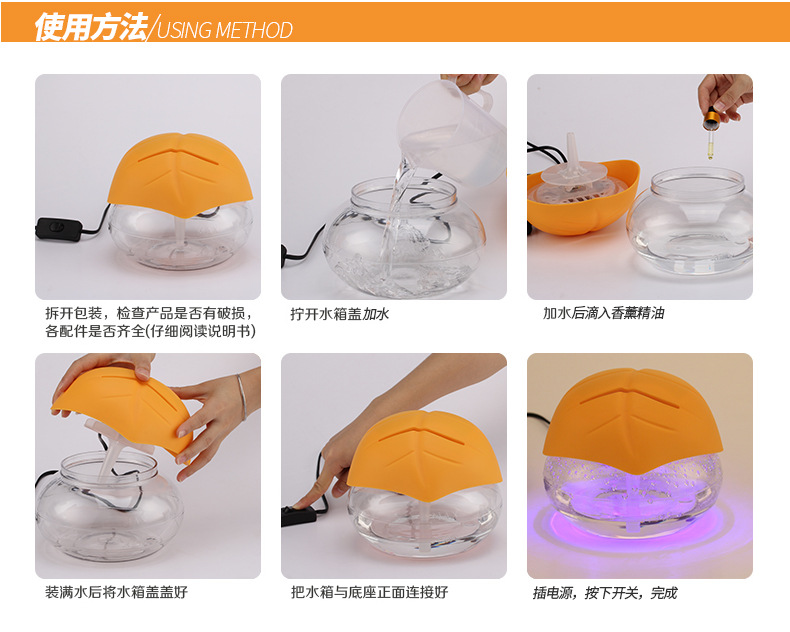 使用方法/USING METHOD

拆开包装，检查产品是否有破损，各配件是否齐全(仔细阅读说明书)

拧开水箱盖加水

加水后滴入香薰精油

装满水后将水箱盖盖好

把水箱与底座正面连接好

插电源，按下开关，完成