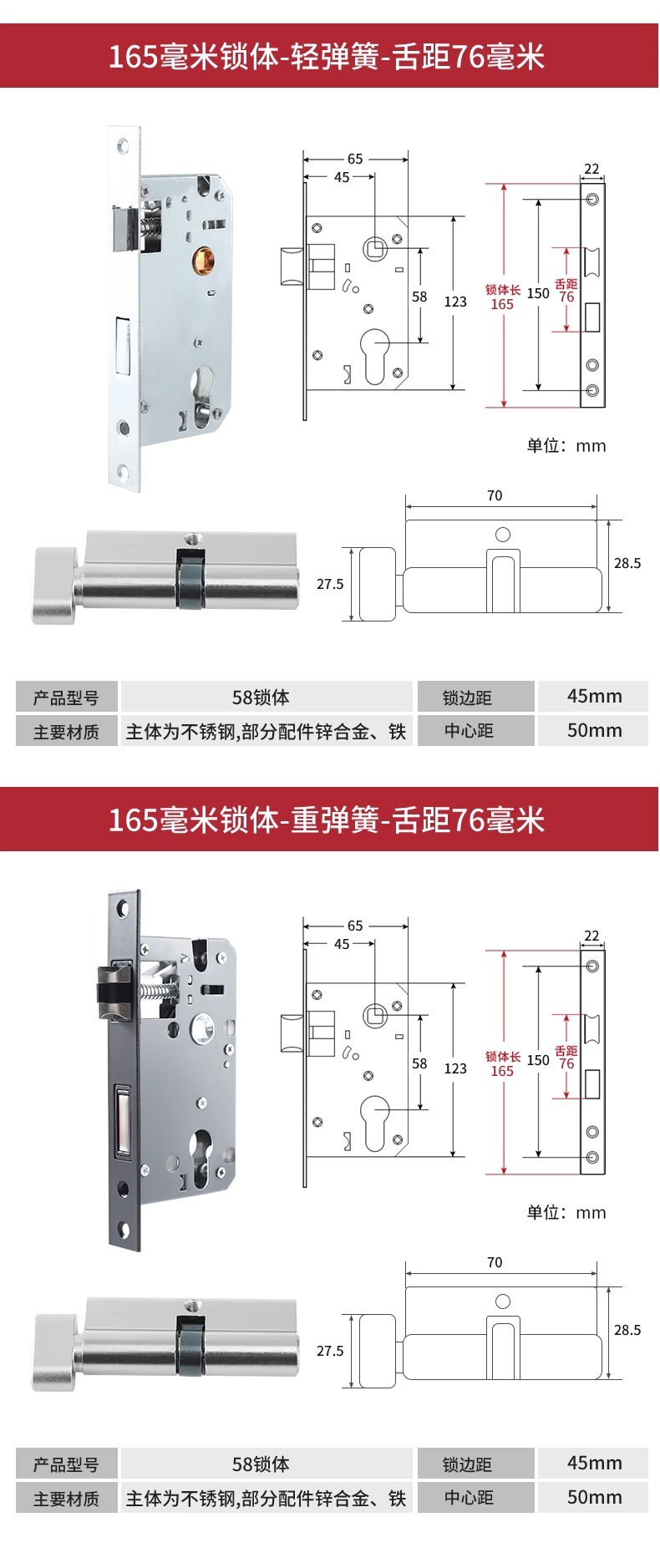 165毫米锁体-轻弹簧-舌距76毫米

65
45
58
123
22
锁体长 165
150
舌距 76

单位：mm

70
27.5
28.5

| 产品型号 | 58锁体 | 锁边距 | 45mm |
|---|---|---|---|
| 主要材质 | 主体为不锈钢,部分配件锌合金、铁 | 中心距 | 50mm |

165毫米锁体-重弹簧-舌距76毫米

65
45
58
123
22
锁体长 165
150
舌距 76

单位：mm

70
27.5
28.5

| 产品型号 | 58锁体 | 锁边距 | 45mm |
|---|---|---|---|
| 主要材质 | 主体为不锈钢,部分配件锌合金、铁 | 中心距 | 50mm |