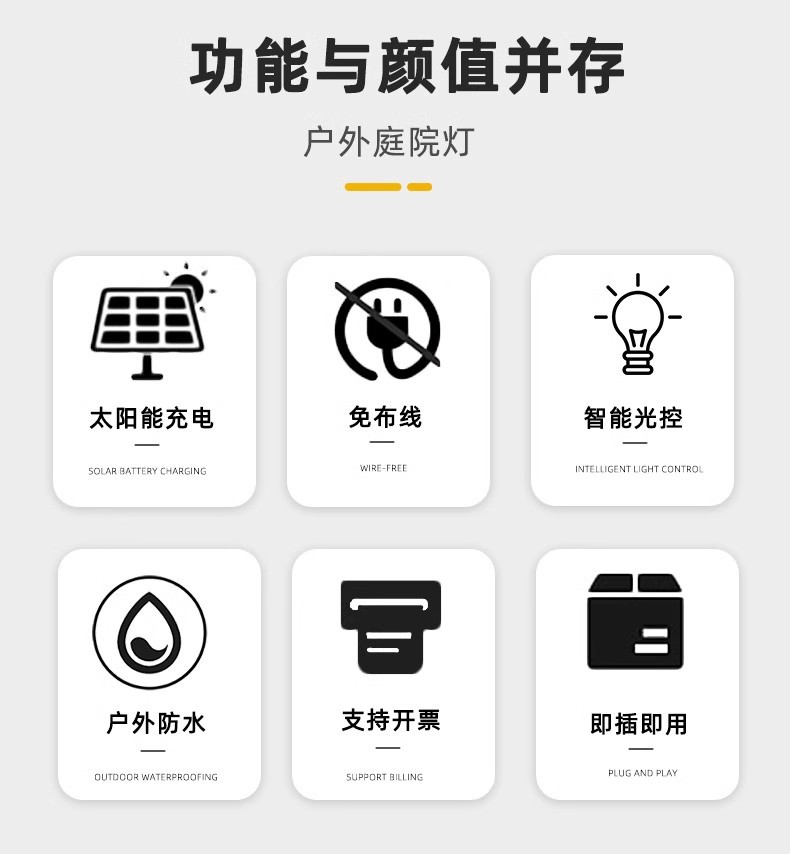 功能与颜值并存

户外庭院灯

太阳能充电

SOLAR BATTERY CHARGING

免布线

WIRE-FREE

智能光控

INTELLIGENT LIGHT CONTROL

户外防水

OUTDOOR WATERPROOFING

支持开票

SUPPORT BILLING

即插即用

PLUG AND PLAY