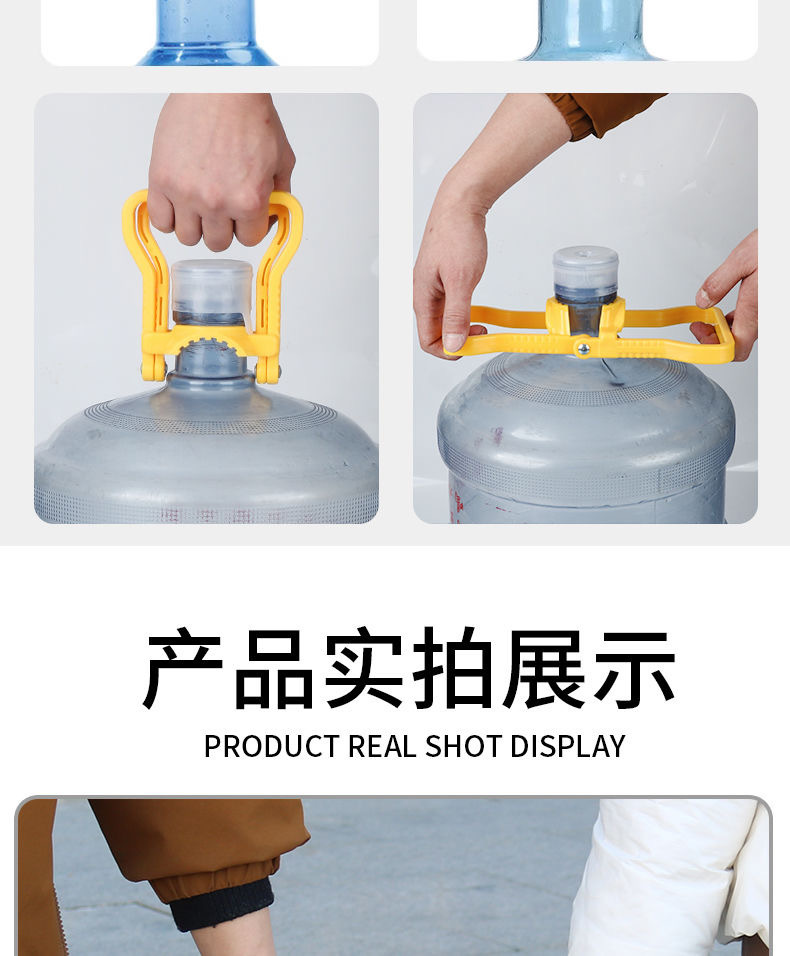 产品实拍展示

PRODUCT REAL SHOT DISPLAY