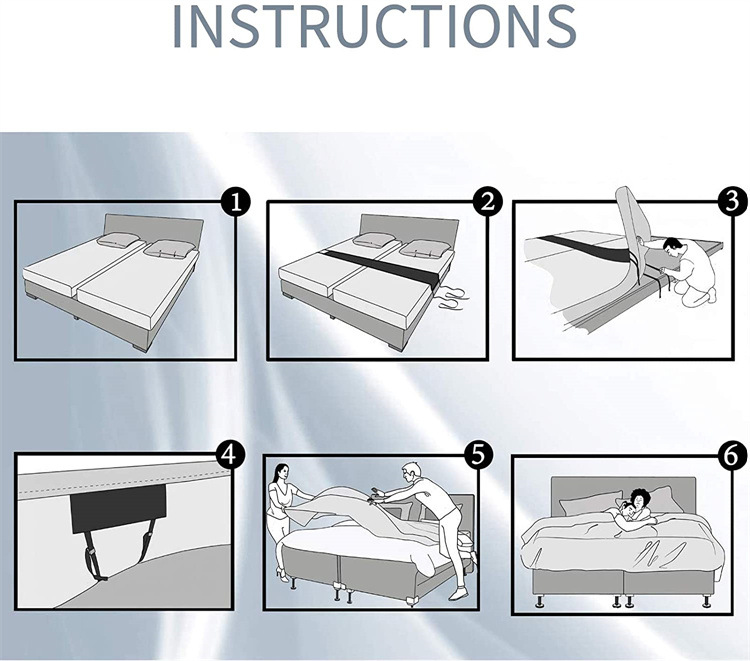 INSTRUCTIONS

1

2

3

4

5

6