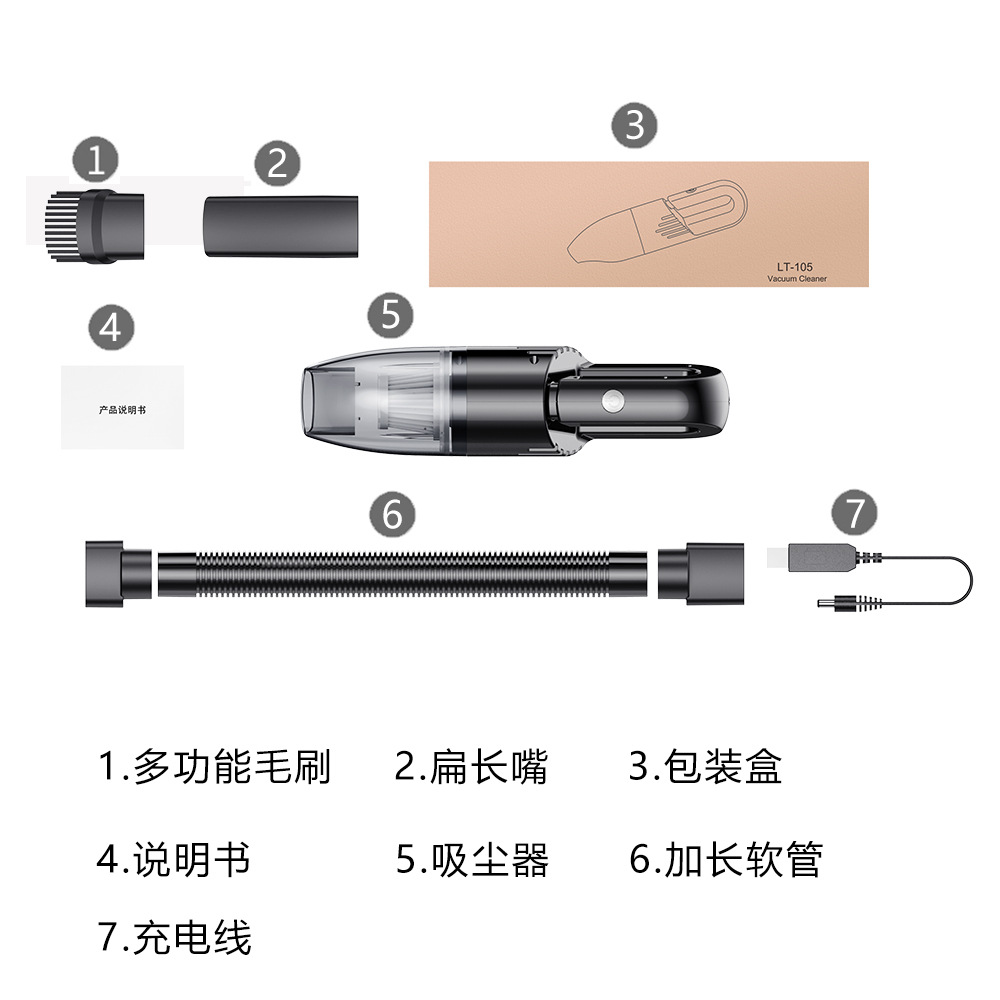 1

2

3

LT-105
Vacuum Cleaner

4

产品说明书

5

6

7

1.多功能毛刷 2.扁长嘴 3.包装盒

4.说明书 5.吸尘器 6.加长软管

7.充电线