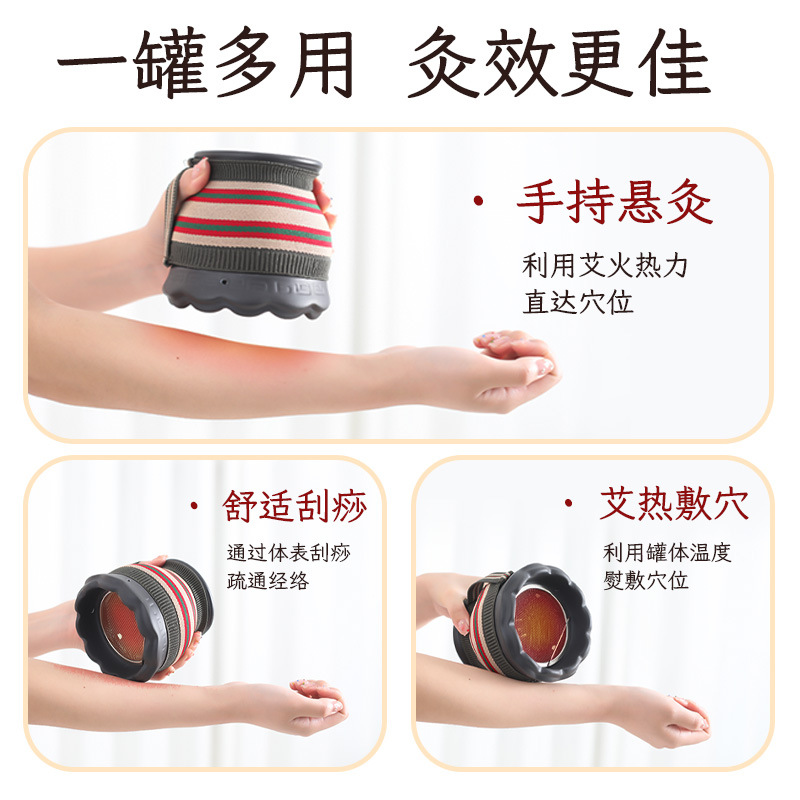 一罐多用 灸效更佳

· 手持悬灸

利用艾火热力
直达穴位

· 舒适刮痧

通过体表刮痧
疏通经络

· 艾热敷穴

利用罐体温度
熨敷穴位