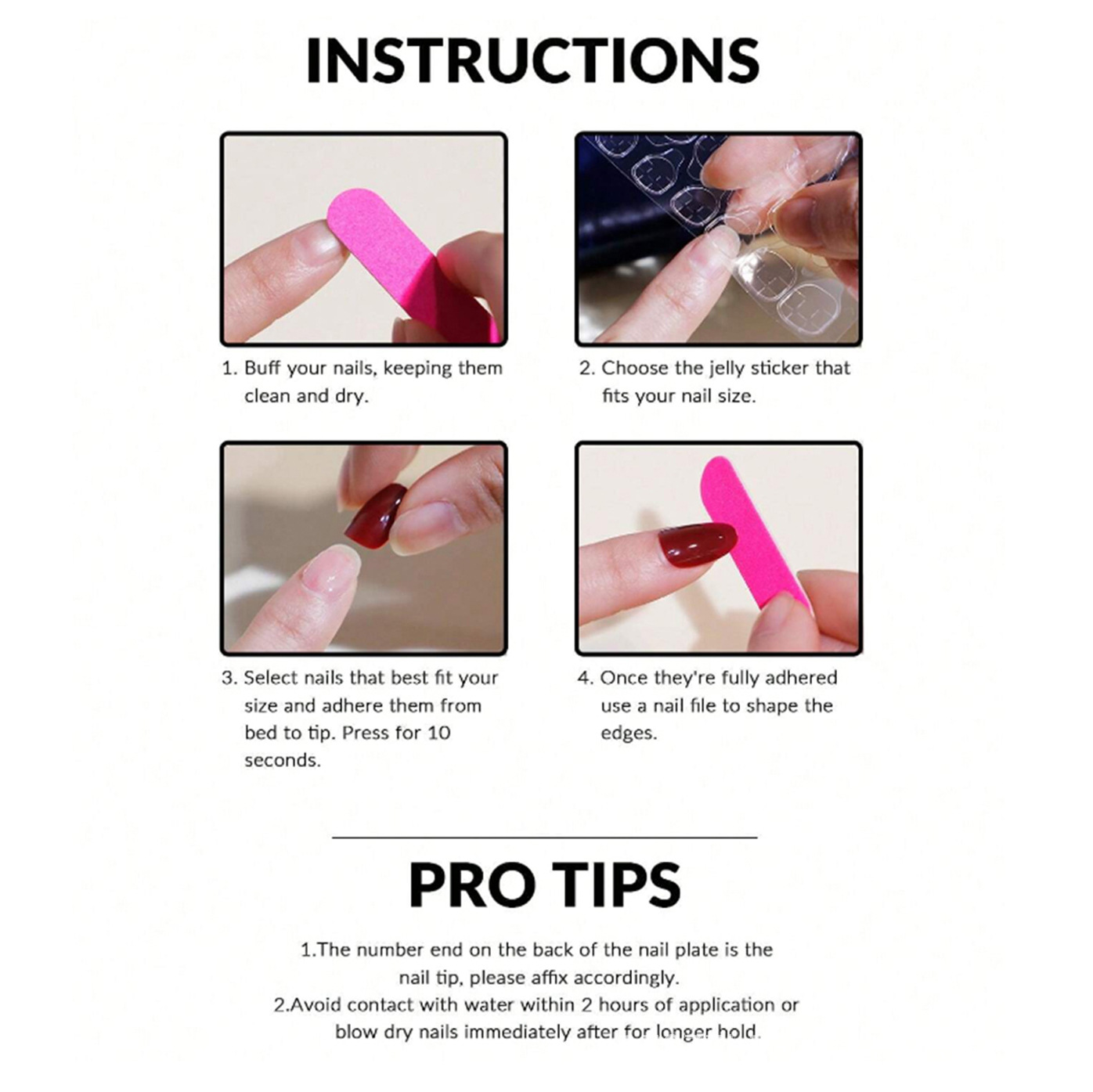 INSTRUCTIONS

1. Buff your nails, keeping them clean and dry.

2. Choose the jelly sticker that fits your nail size.

3. Select nails that best fit your size and adhere them from bed to tip. Press for 10 seconds.

4. Once they're fully adhered use a nail file to shape the edges.

PRO TIPS

1.The number end on the back of the nail plate is the nail tip, please affix accordingly.
2.Avoid contact with water within 2 hours of application or blow dry nails immediately after for longer hold.