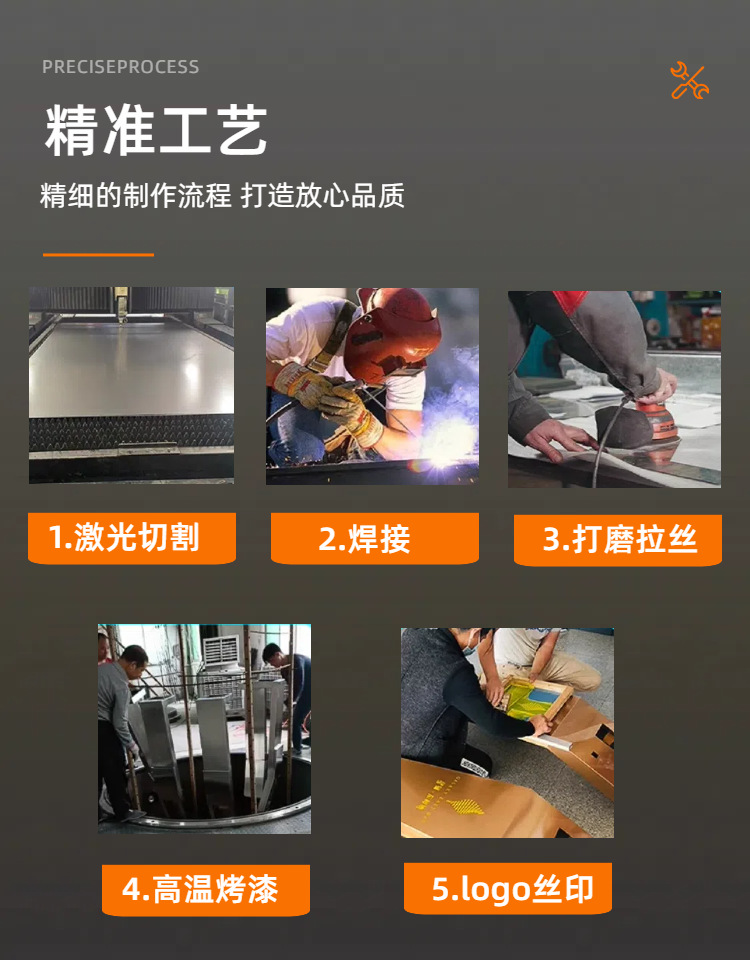 PRECISEPROCESS

精准工艺

精细的制作流程 打造放心品质

1.激光切割

2.焊接

3.打磨拉丝

4.高温烤漆

5.logo丝印