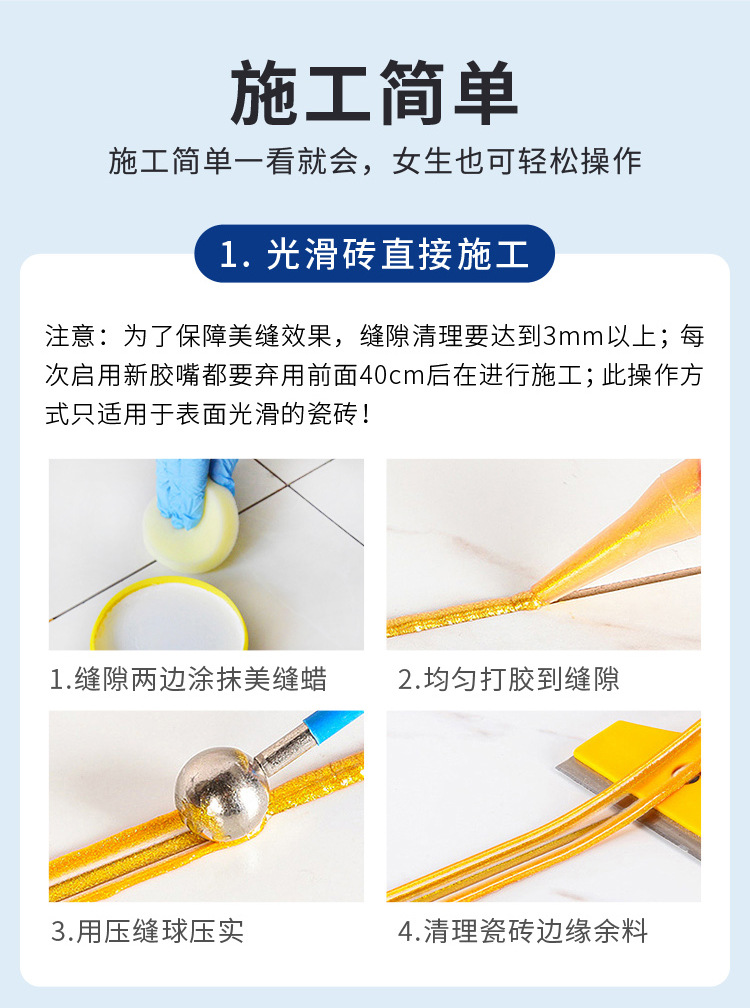 施工简单

施工简单一看就会，女生也可轻松操作

1. 光滑砖直接施工

注意：为了保障美缝效果，缝隙清理要达到3mm以上；每次启用新胶嘴都要弃用前面40cm后在进行施工；此操作方式只适用于表面光滑的瓷砖！

1.缝隙两边涂抹美缝蜡

2.均匀打胶到缝隙

3.用压缝球压实

4.清理瓷砖边缘余料