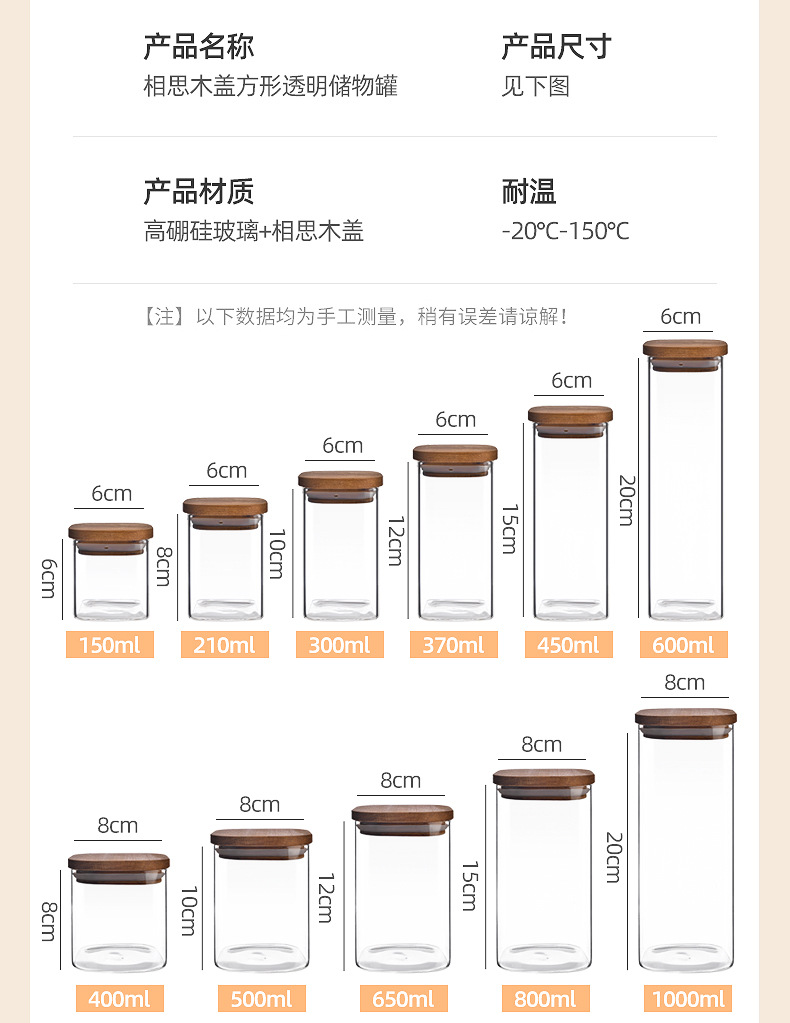 产品名称
相思木盖方形透明储物罐

产品尺寸
见下图

产品材质
高硼硅玻璃+相思木盖

耐温
-20℃-150℃

【注】以下数据均为手工测量，稍有误差请谅解！

6cm
6cm
150ml

6cm
8cm
210ml

6cm
10cm
300ml

6cm
12cm
370ml

6cm
15cm
450ml

6cm
20cm
600ml

8cm
8cm
400ml

8cm
10cm
500ml

8cm
12cm
650ml

8cm
15cm
800ml

8cm
20cm
1000ml