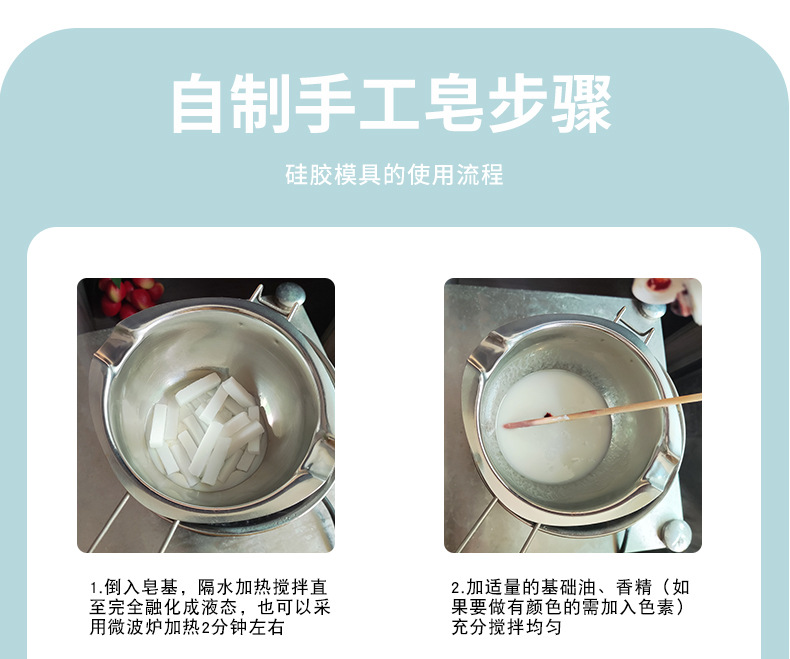 自制手工皂步骤

硅胶模具的使用流程

1.倒入皂基，隔水加热搅拌直至完全融化成液态，也可以采用微波炉加热2分钟左右

2.加适量的基础油、香精（如果要做有颜色的需加入色素）充分搅拌均匀