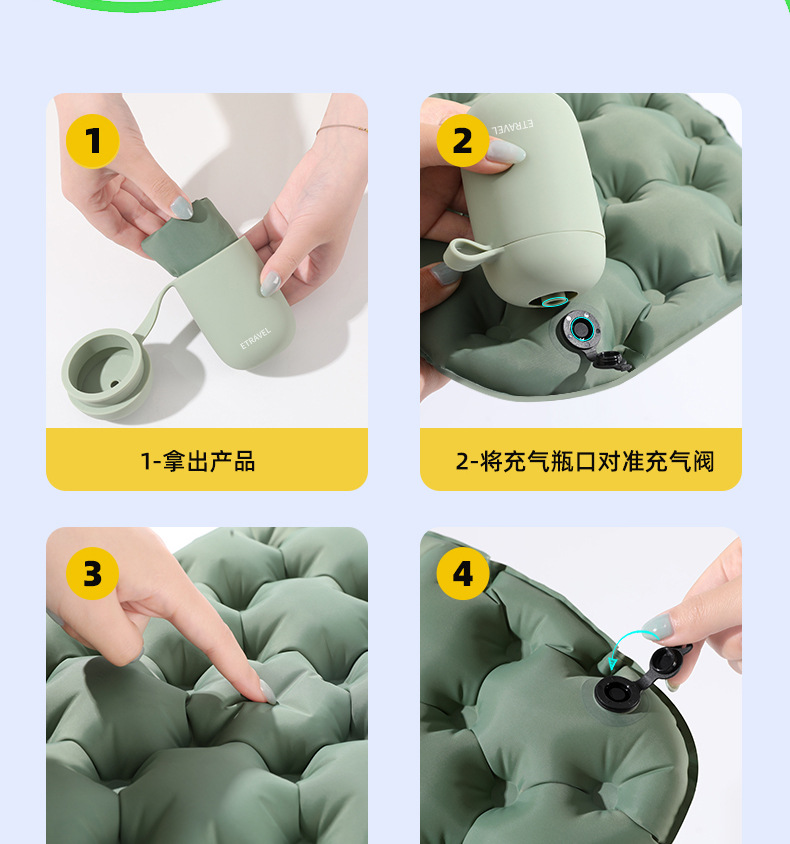 1

ETRAVEL

1-拿出产品

2

ETRAVEL

2-将充气瓶口对准充气阀

3

4