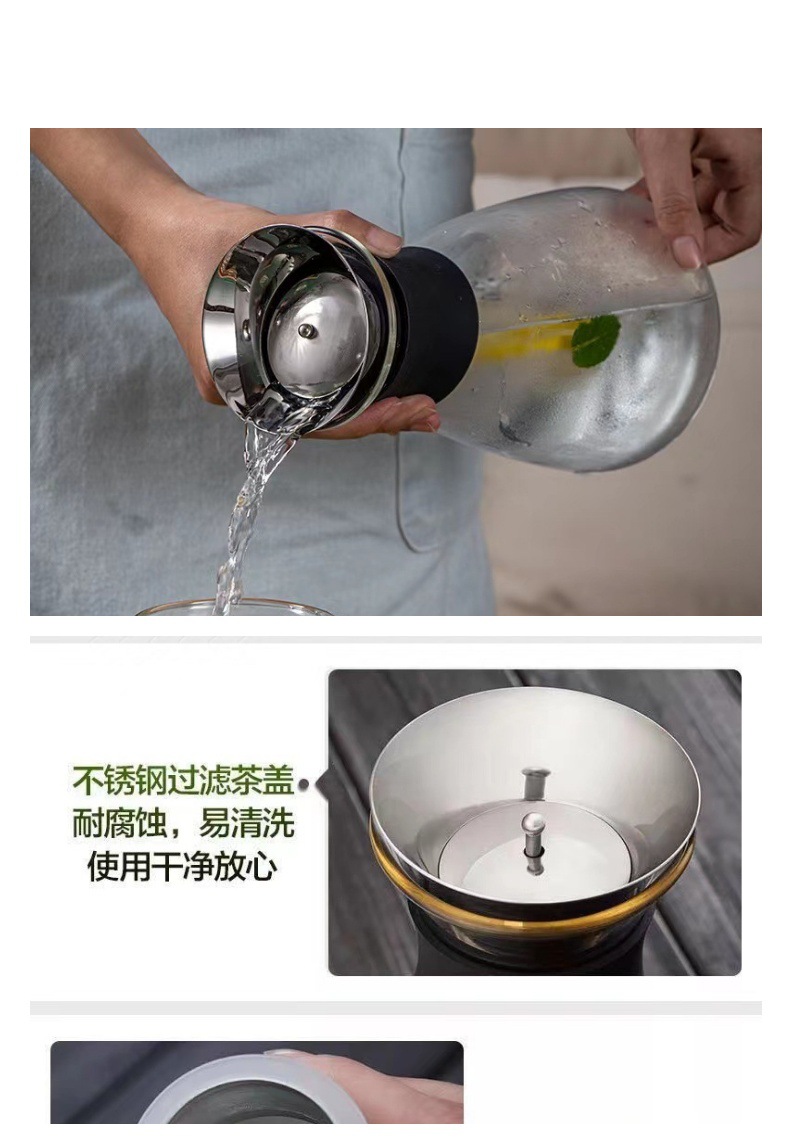 不锈钢过滤茶盖
耐腐蚀，易清洗
使用干净放心