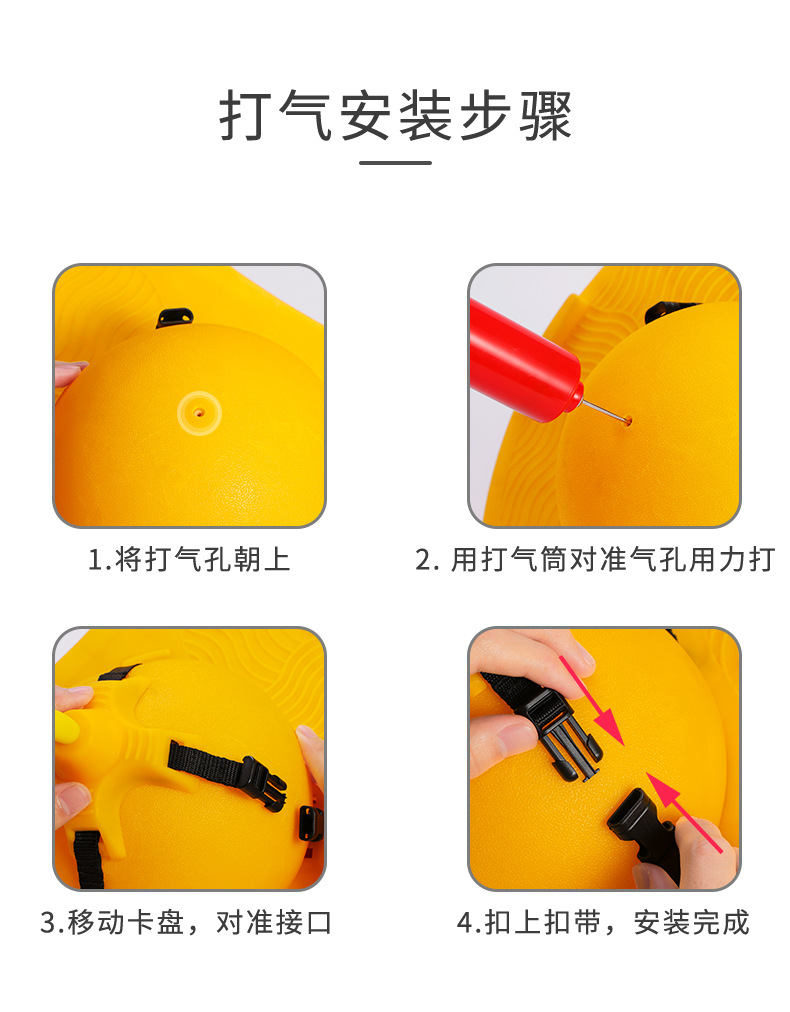 打气安装步骤

1.将打气孔朝上

2. 用打气筒对准气孔用力打

3.移动卡盘，对准接口

4.扣上扣带，安装完成