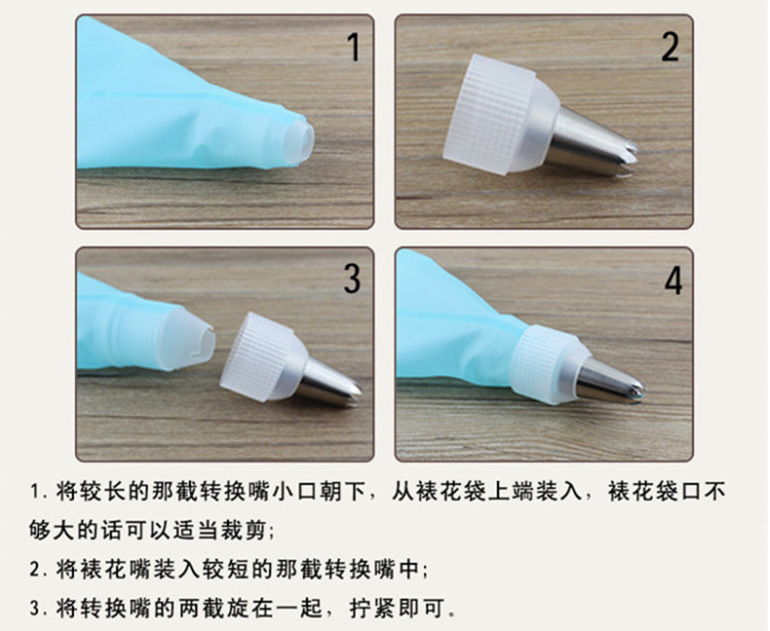 1

2

3

4

1. 将较长的那截转换嘴小口朝下，从裱花袋上端装入，裱花袋口不够大的话可以适当裁剪；

2. 将裱花嘴装入较短的那截转换嘴中；

3. 将转换嘴的两截旋在一起，拧紧即可。