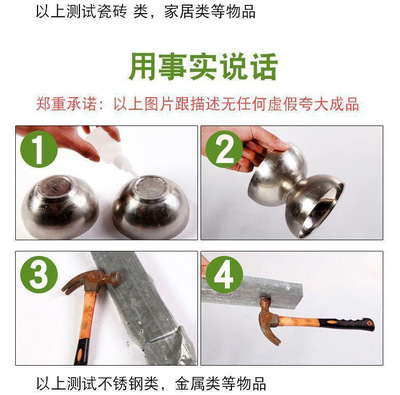 以上测试瓷砖 类，家居类等物品

用事实说话

郑重承诺：以上图片跟描述无任何虚假夸大成品

1

2

3

4

以上测试不锈钢类，金属类等物品