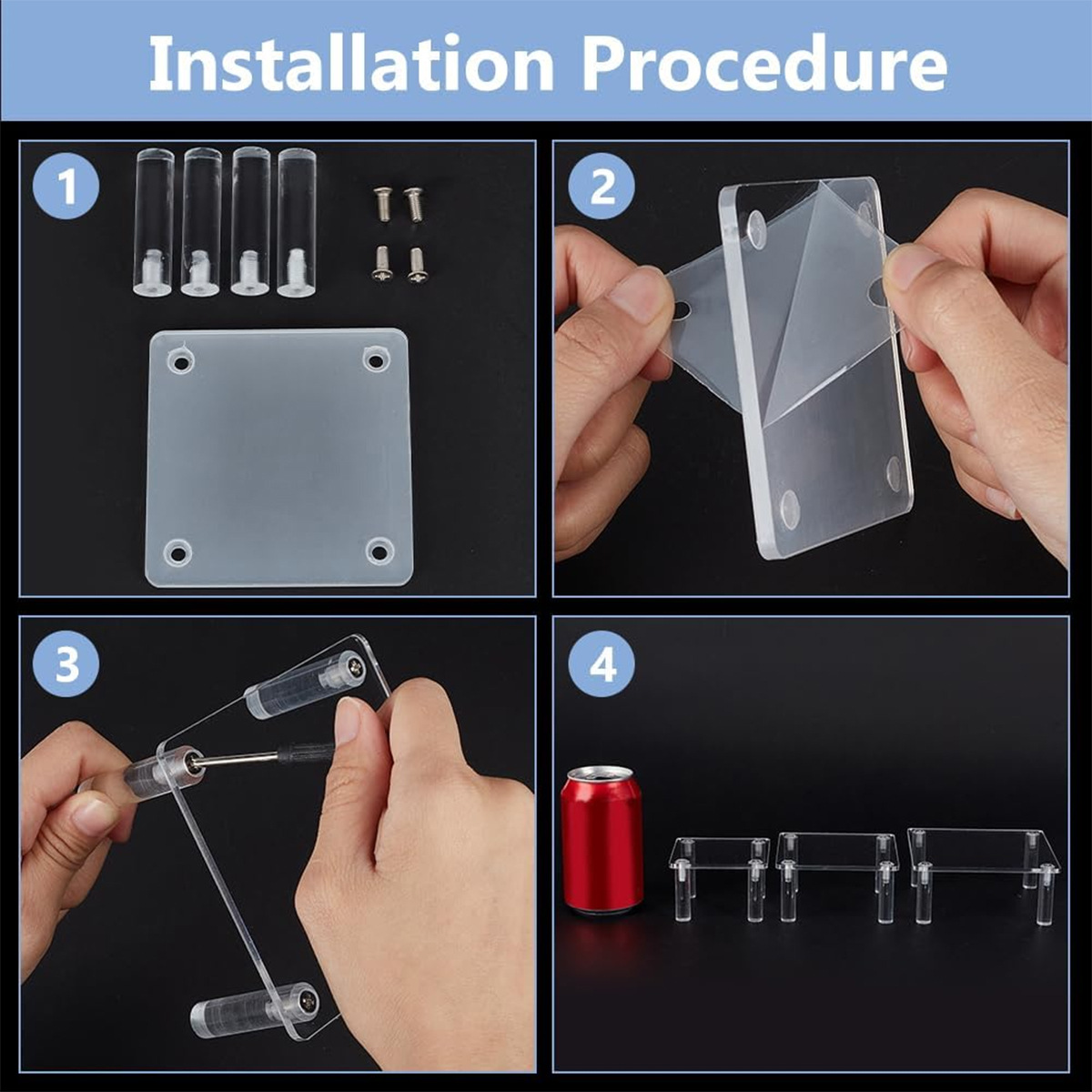 Installation Procedure

1

2

3

4