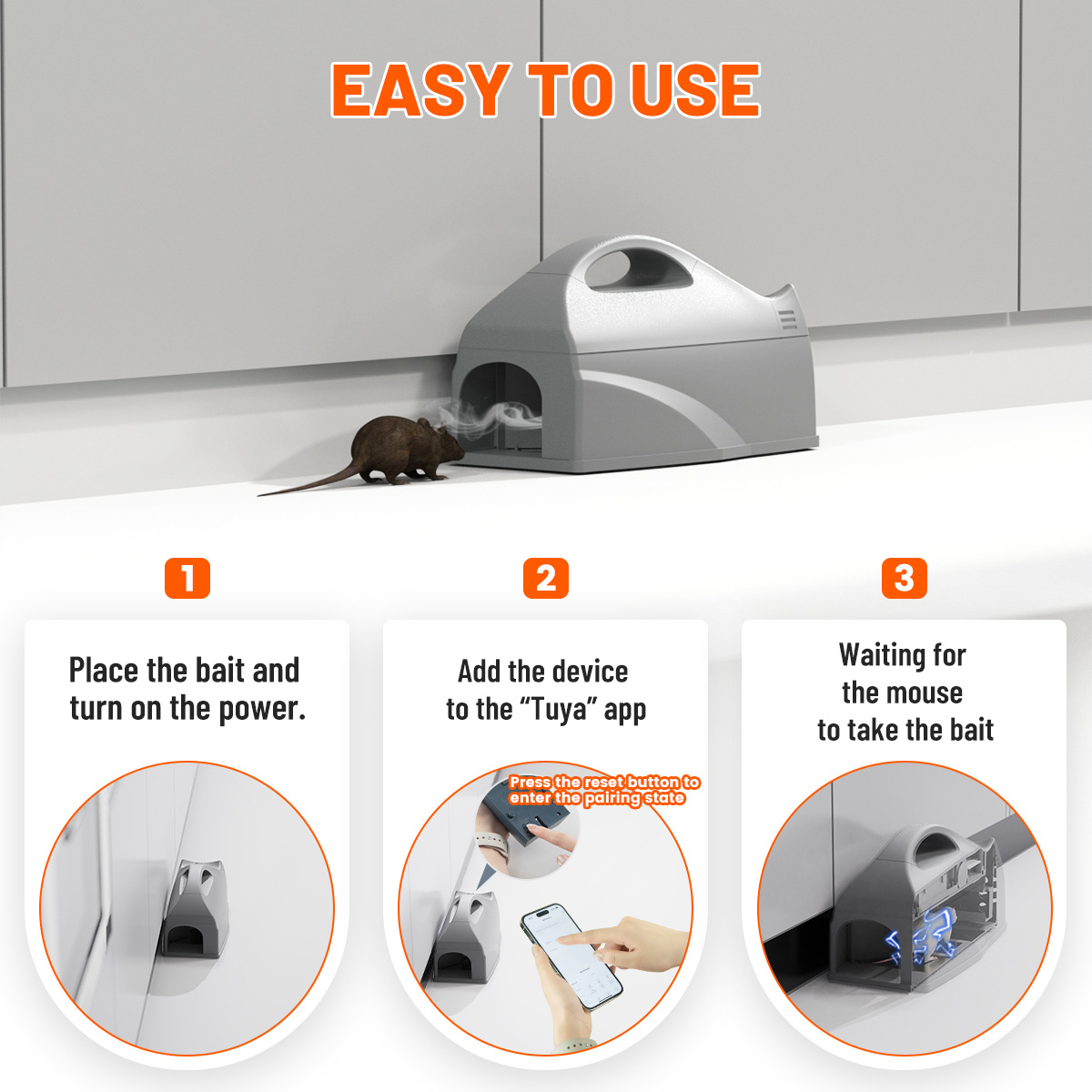 EASY TO USE

1

Place the bait and turn on the power.

2

Add the device to the “Tuya” app

Press the reset button to enter the pairing state

3

Waiting for the mouse to take the bait