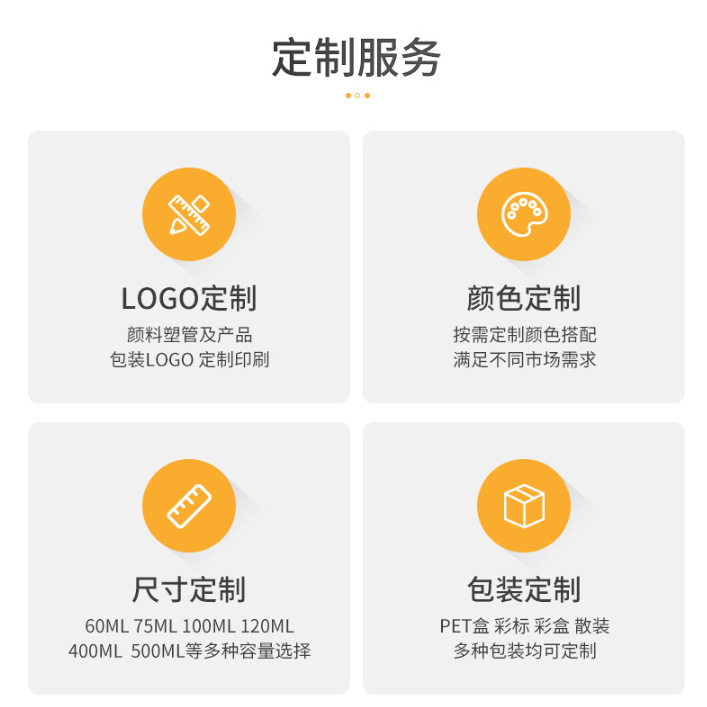 定制服务

LOGO定制
颜料塑管及产品
包装LOGO 定制印刷

颜色定制
按需定制颜色搭配
满足不同市场需求

尺寸定制
60ML 75ML 100ML 120ML
400ML 500ML等多种容量选择

包装定制
PET盒 彩标 彩盒 散装
多种包装均可定制