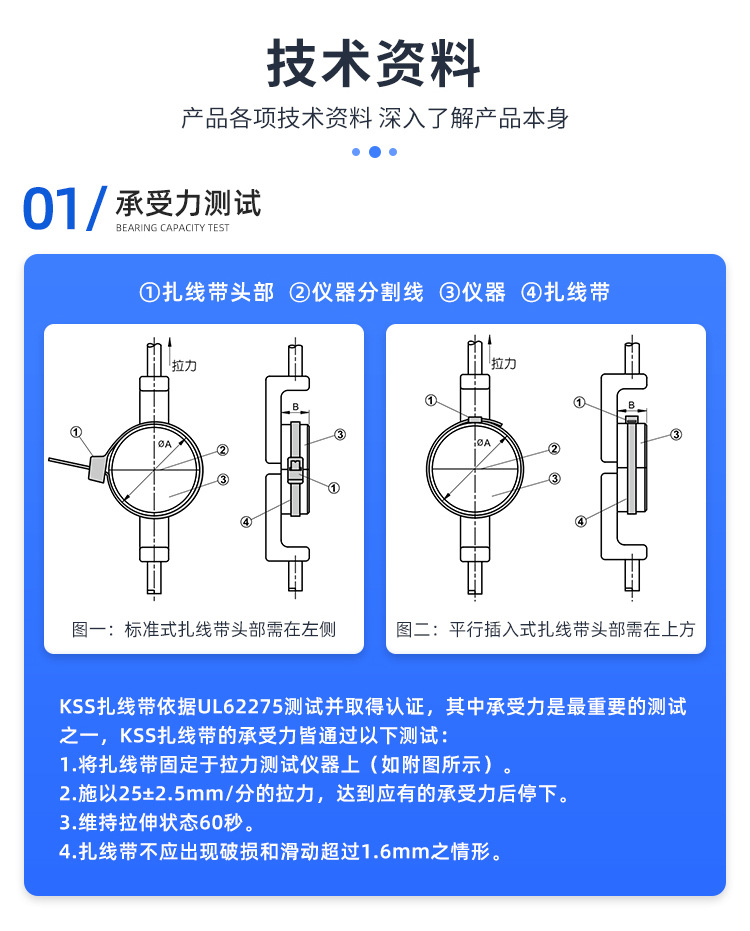 技术资料

产品各项技术资料 深入了解产品本身

01/ 承受力测试

BEARING CAPACITY TEST

①扎线带头部 ②仪器分割线 ③仪器 ④扎线带

拉力

①

ØA

②

③

B

③

①

④

图一：标准式扎线带头部需在左侧

拉力

①

ØA

②

③

①

B

③

④

图二：平行插入式扎线带头部需在上方

KSS扎线带依据UL62275测试并取得认证，其中承受力是最重要的测试之一，KSS扎线带的承受力皆通过以下测试：

1.将扎线带固定于拉力测试仪器上（如附图所示）。

2.施以25±2.5mm/分的拉力，达到应有的承受力后停下。

3.维持拉伸状态60秒。

4.扎线带不应出现破损和滑动超过1.6mm之情形。