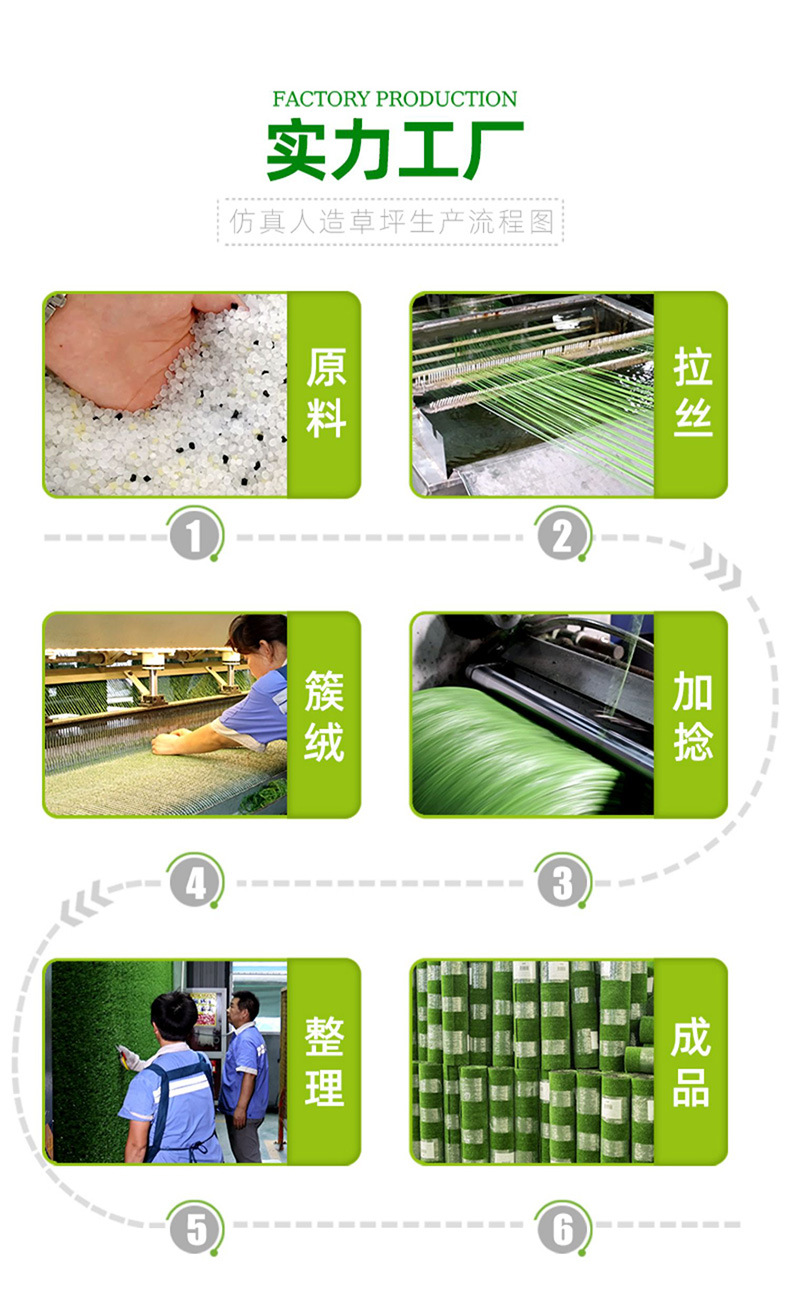 FACTORY PRODUCTION

实力工厂

仿真人造草坪生产流程图

原料

拉丝

1

2

簇绒

加捻

4

3

整理

成品

5

6