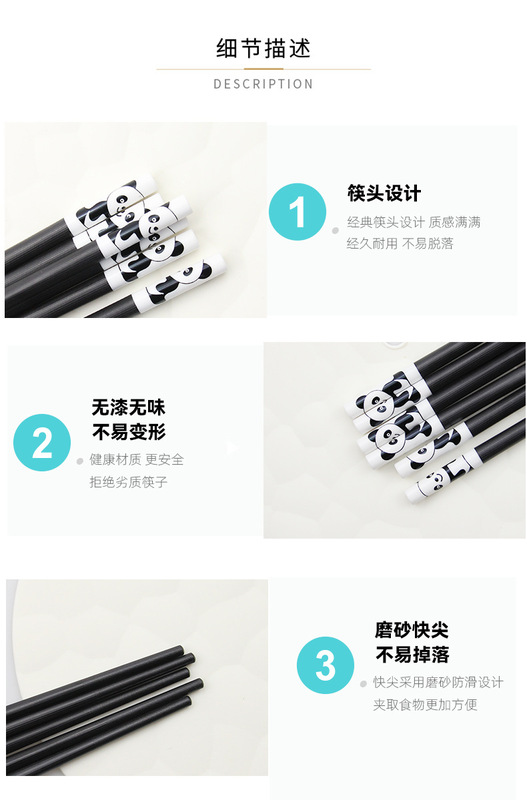 细节描述
DESCRIPTION

1
筷头设计
经典筷头设计 质感满满
经久耐用 不易脱落

2
无漆无味
不易变形
健康材质 更安全
拒绝劣质筷子

3
磨砂快尖
不易掉落
快尖采用磨砂防滑设计
夹取食物更加方便