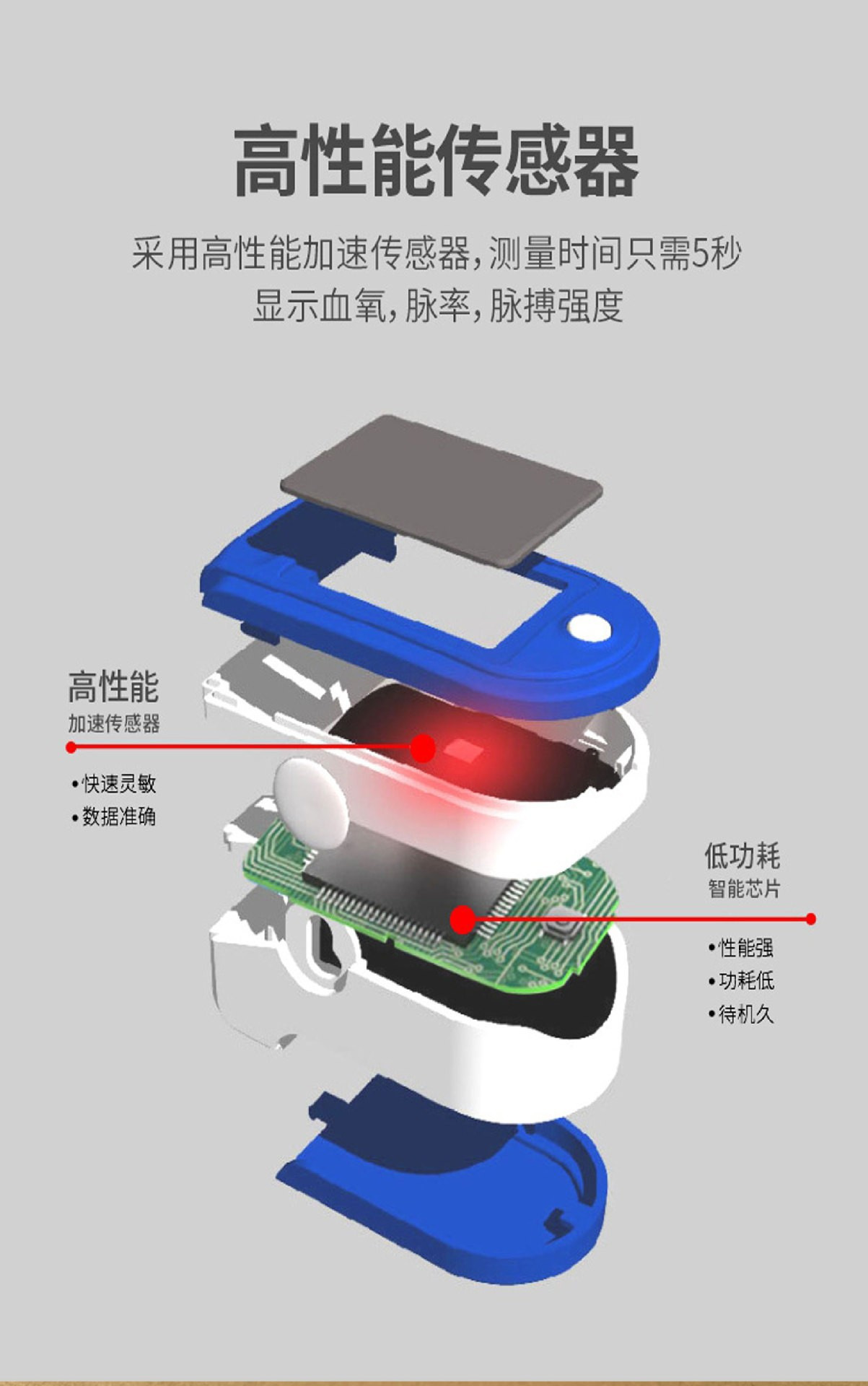 高性能传感器

采用高性能加速传感器,测量时间只需5秒
显示血氧,脉率,脉搏强度

高性能
加速传感器

•快速灵敏
•数据准确

低功耗
智能芯片

•性能强
•功耗低
•待机久