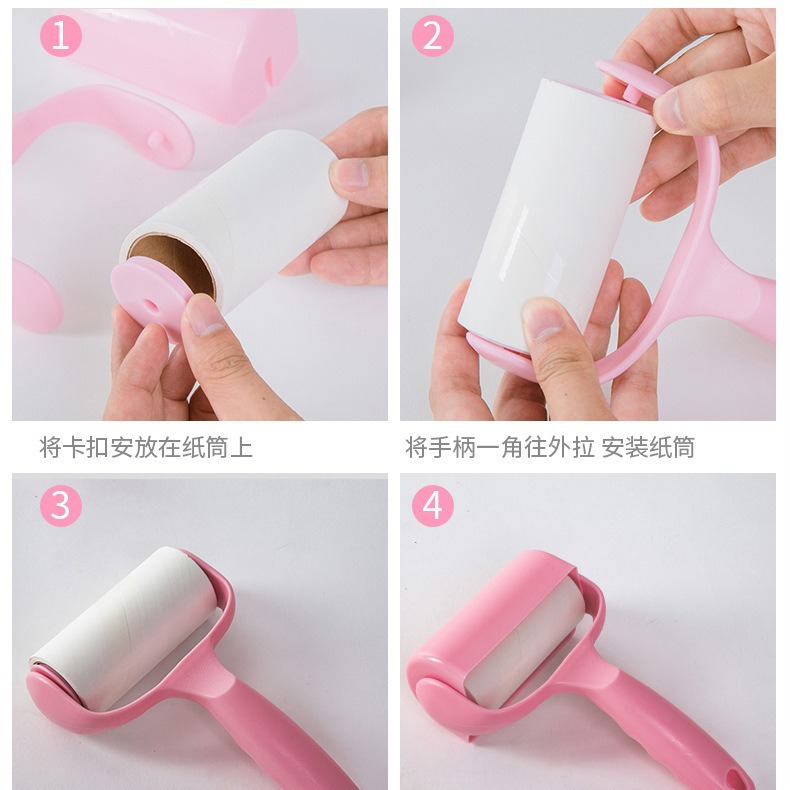 1

将卡扣安放在纸筒上

2

将手柄一角往外拉 安装纸筒

3

4