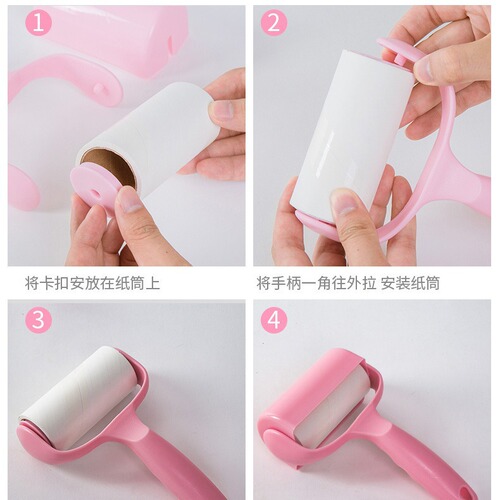 1

2

将卡扣安放在纸筒上

将手柄一角往外拉 安装纸筒

3

4