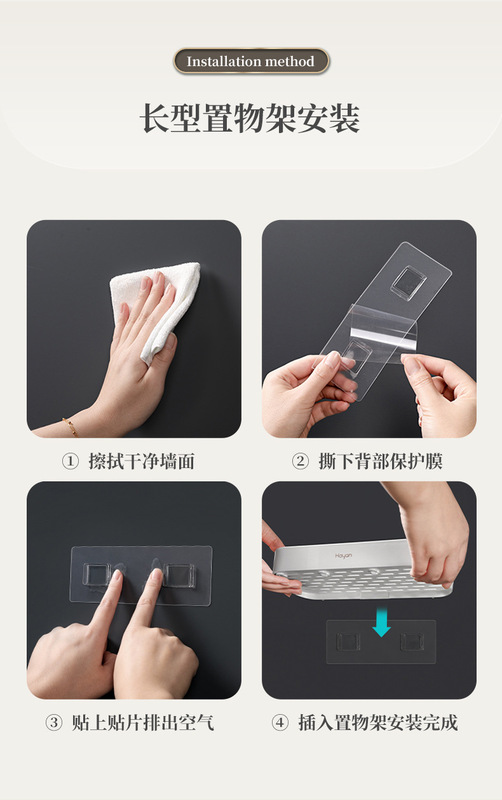 Installation method

长型置物架安装

① 擦拭干净墙面

② 撕下背部保护膜

③ 贴上贴片排出空气

Hayan

④ 插入置物架安装完成