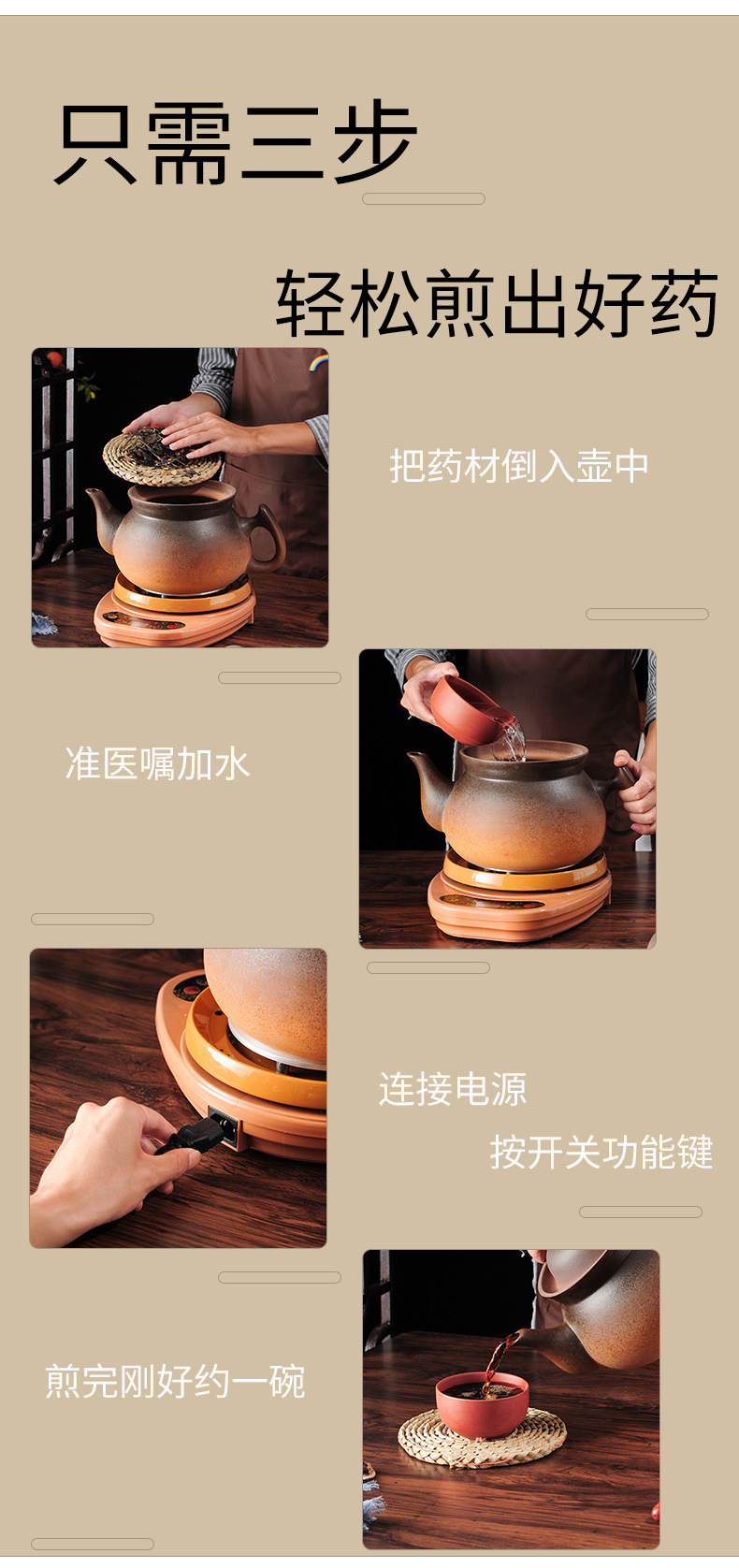 只需三步

轻松煎出好药

把药材倒入壶中

准医嘱加水

连接电源

按开关功能键

煎完刚好约一碗