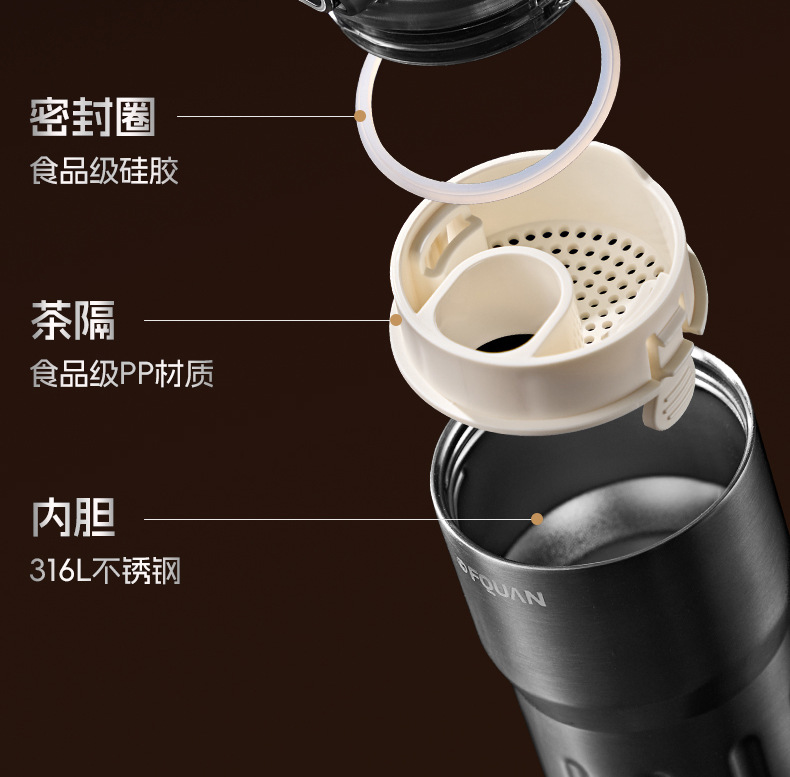 密封圈
食品级硅胶

茶隔
食品级PP材质

内胆
316L不锈钢

FQUAN