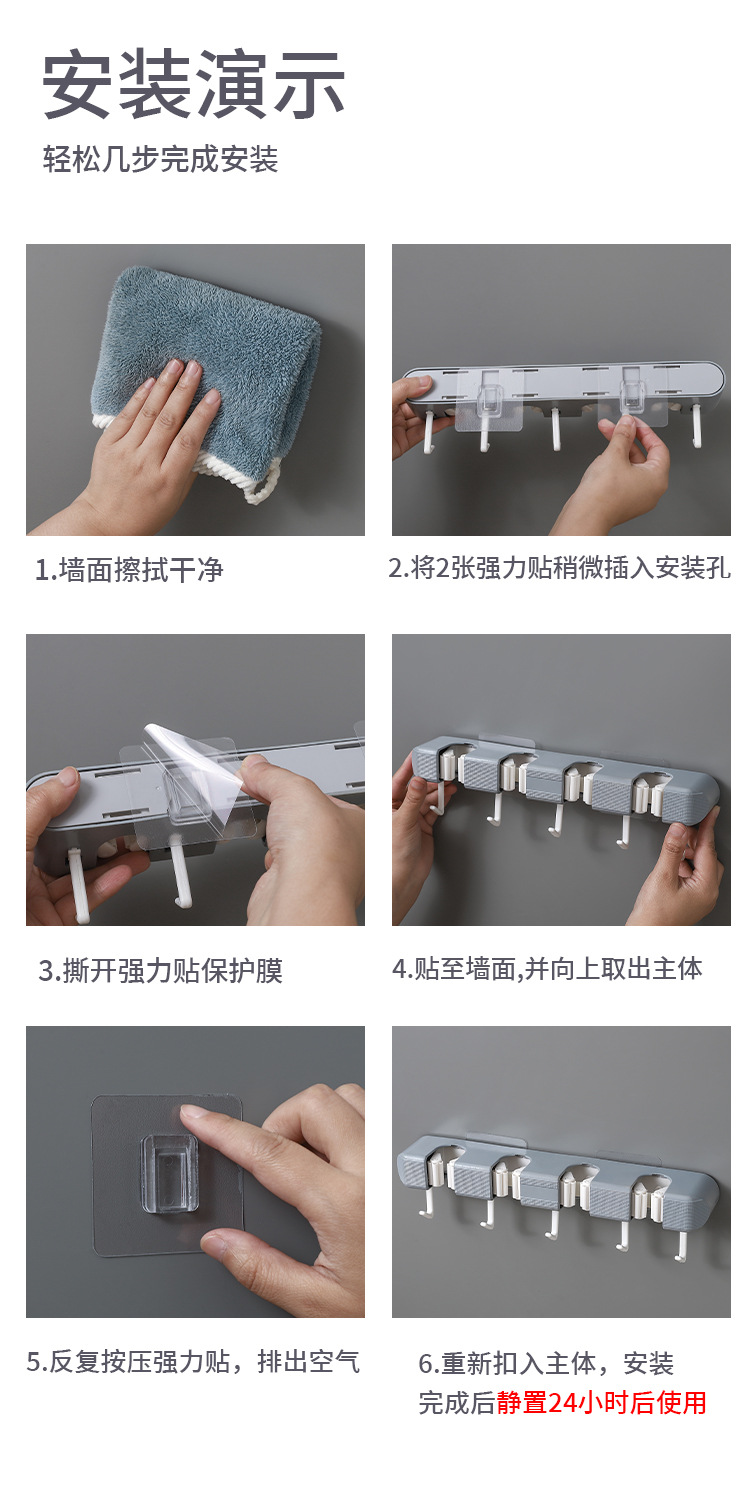 安装演示
轻松几步完成安装

1.墙面擦拭干净

2.将2张强力贴稍微插入安装孔

3.撕开强力贴保护膜

4.贴至墙面,并向上取出主体

5.反复按压强力贴，排出空气

6.重新扣入主体，安装完成后静置24小时后使用