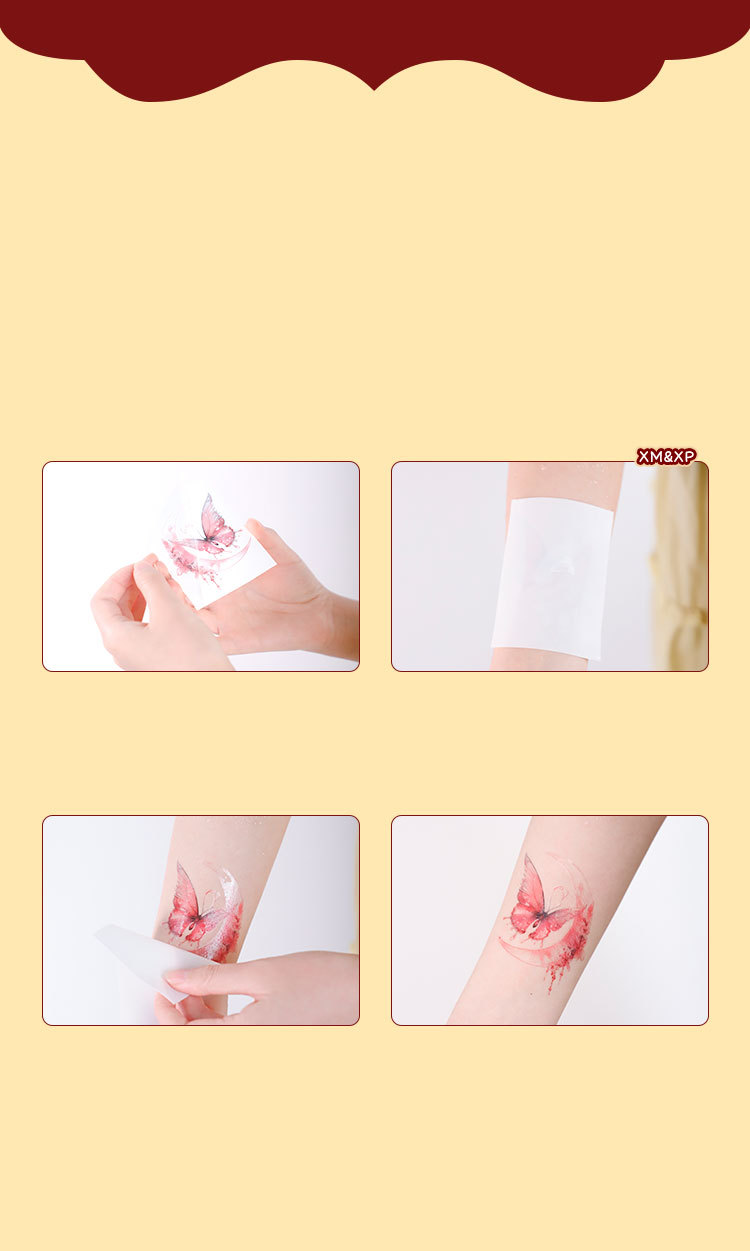 XM&XP