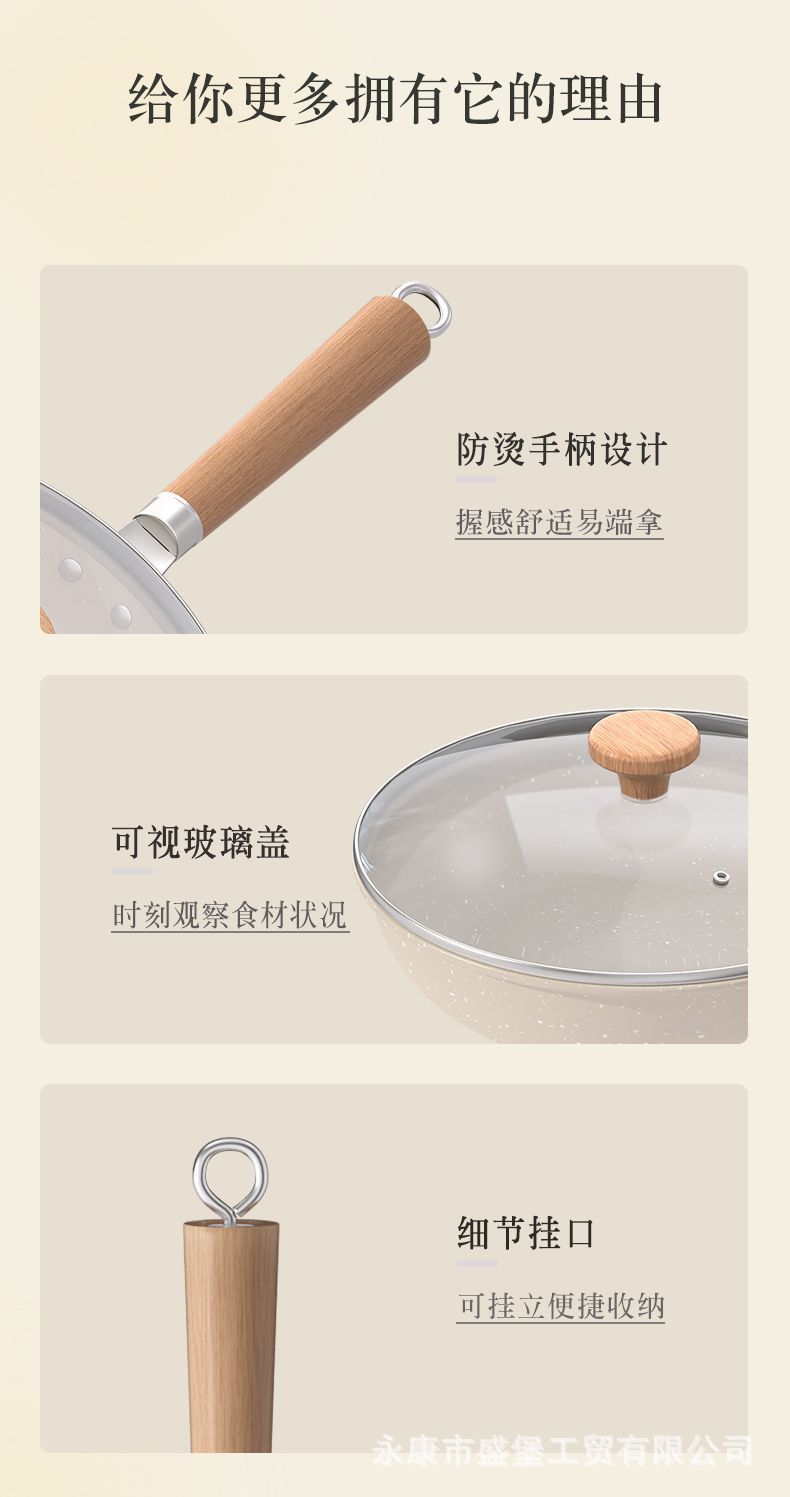 给你更多拥有它的理由

防烫手柄设计

握感舒适易端拿

可视玻璃盖

时刻观察食材状况

细节挂口

可挂立便捷收纳

永康市盛堡工贸有限公司