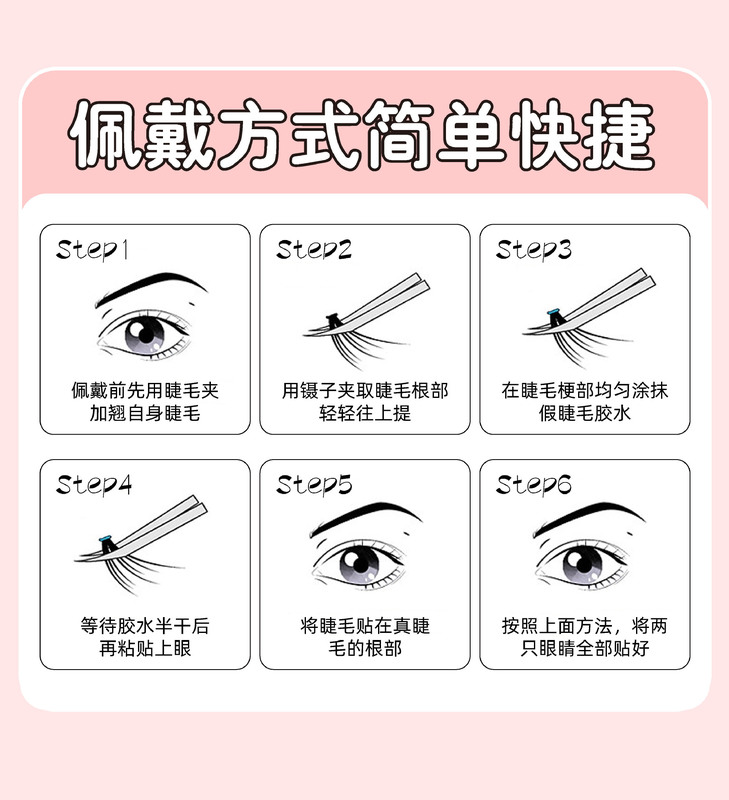 佩戴方式简单快捷

Step1
佩戴前先用睫毛夹加翘自身睫毛

Step2
用镊子夹取睫毛根部轻轻往上提

Step3
在睫毛梗部均匀涂抹假睫毛胶水

Step4
等待胶水半干后再粘贴上眼

Step5
将睫毛贴在真睫毛的根部

Step6
按照上面方法，将两只眼睛全部贴好