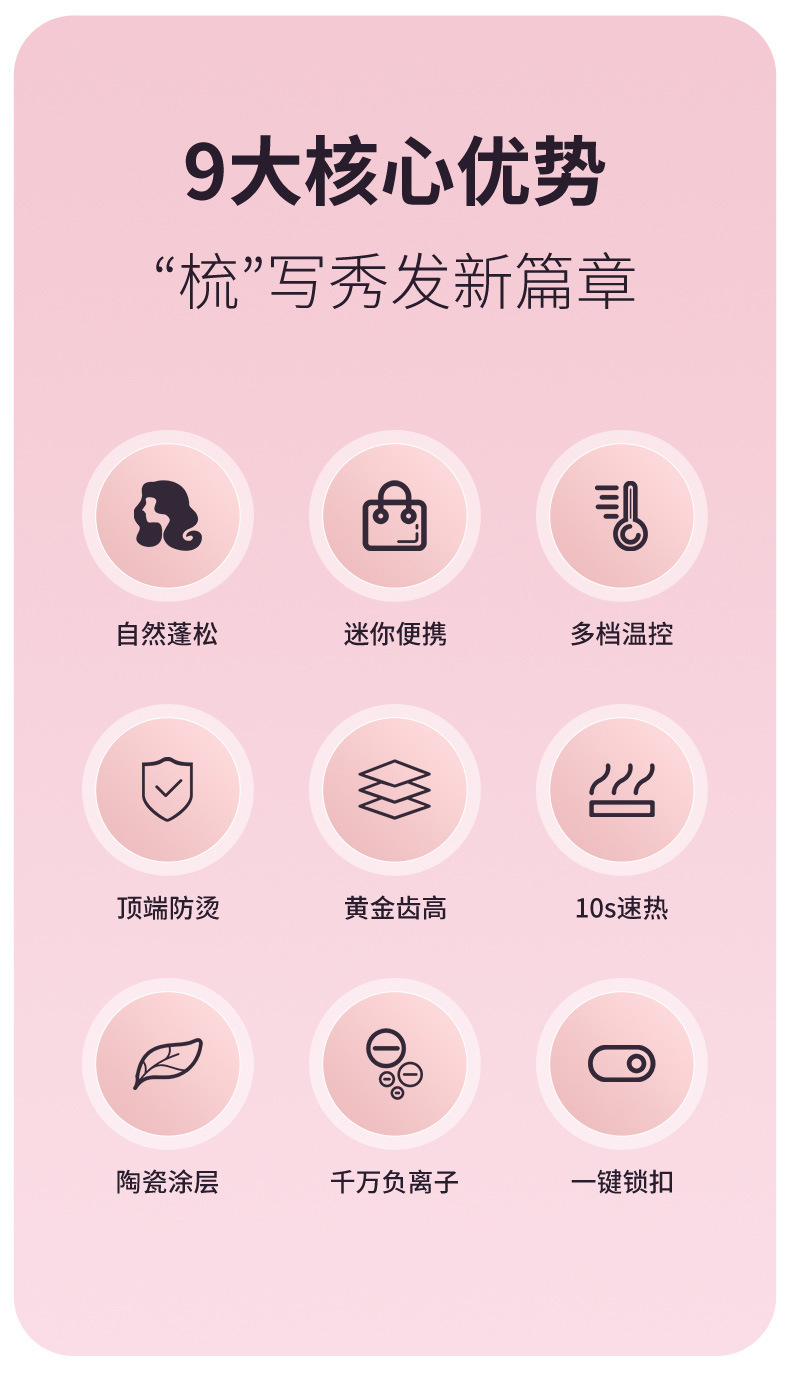 9大核心优势

“梳”写秀发新篇章

自然蓬松 迷你便携 多档温控

顶端防烫 黄金齿高 10s速热

陶瓷涂层 千万负离子 一键锁扣