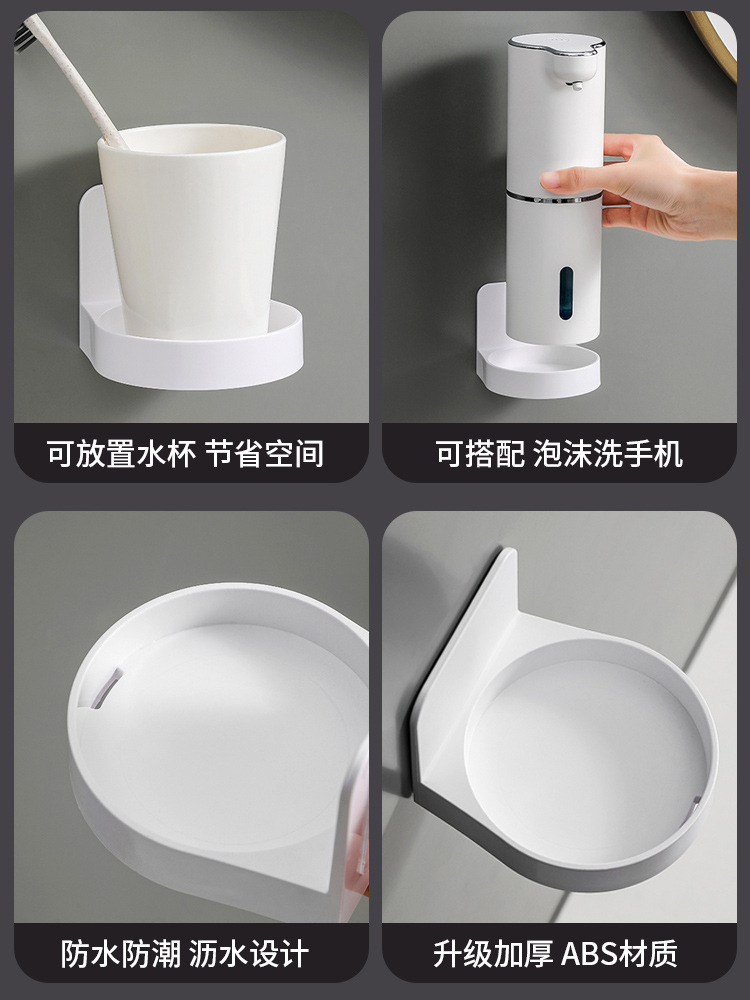 可放置水杯 节省空间

可搭配 泡沫洗手机

防水防潮 沥水设计

升级加厚 ABS材质