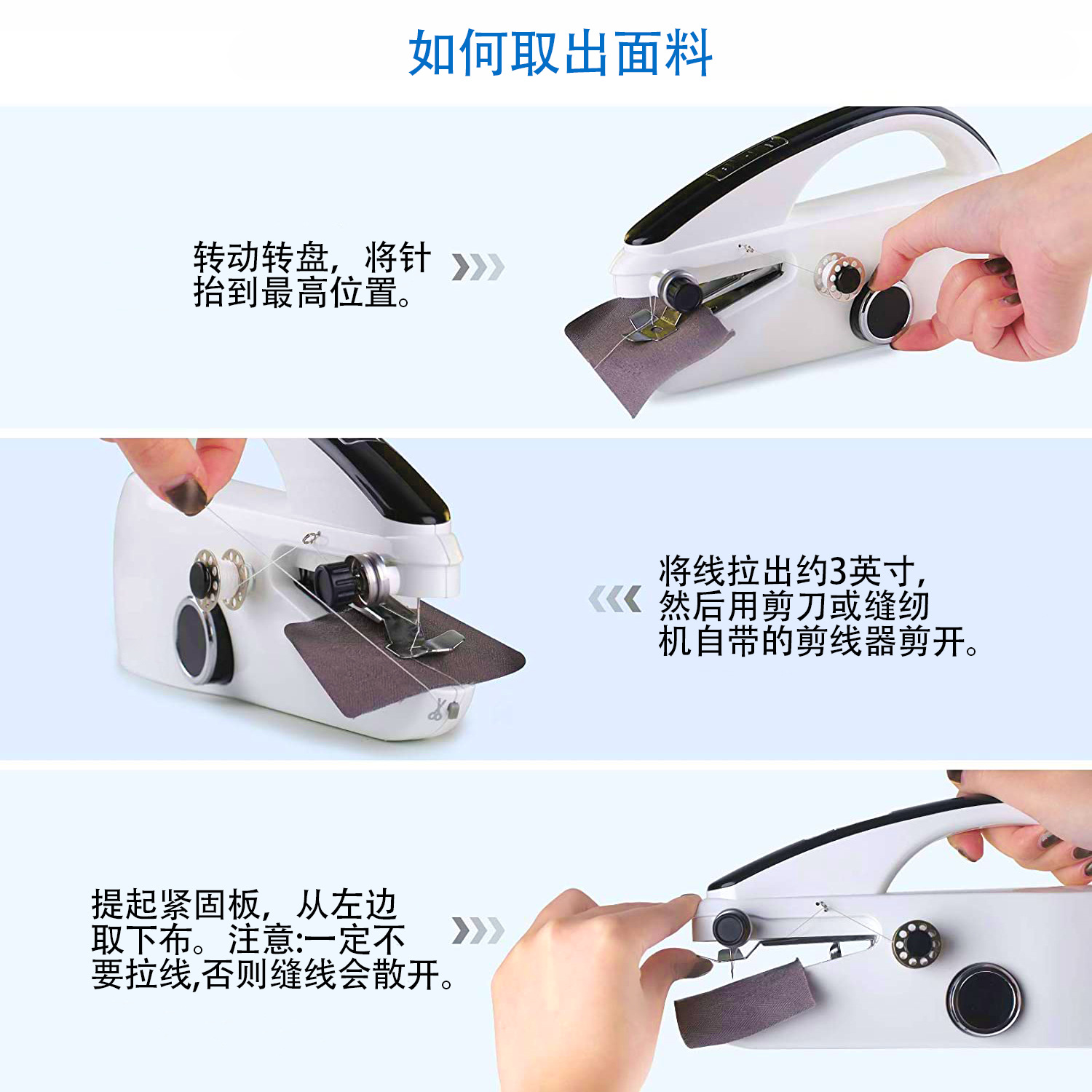 如何取出面料

转动转盘，将针抬到最高位置。

将线拉出约3英寸，然后用剪刀或缝纫机自带的剪线器剪开。

提起紧固板，从左边取下布。注意:一定不要拉线,否则缝线会散开。