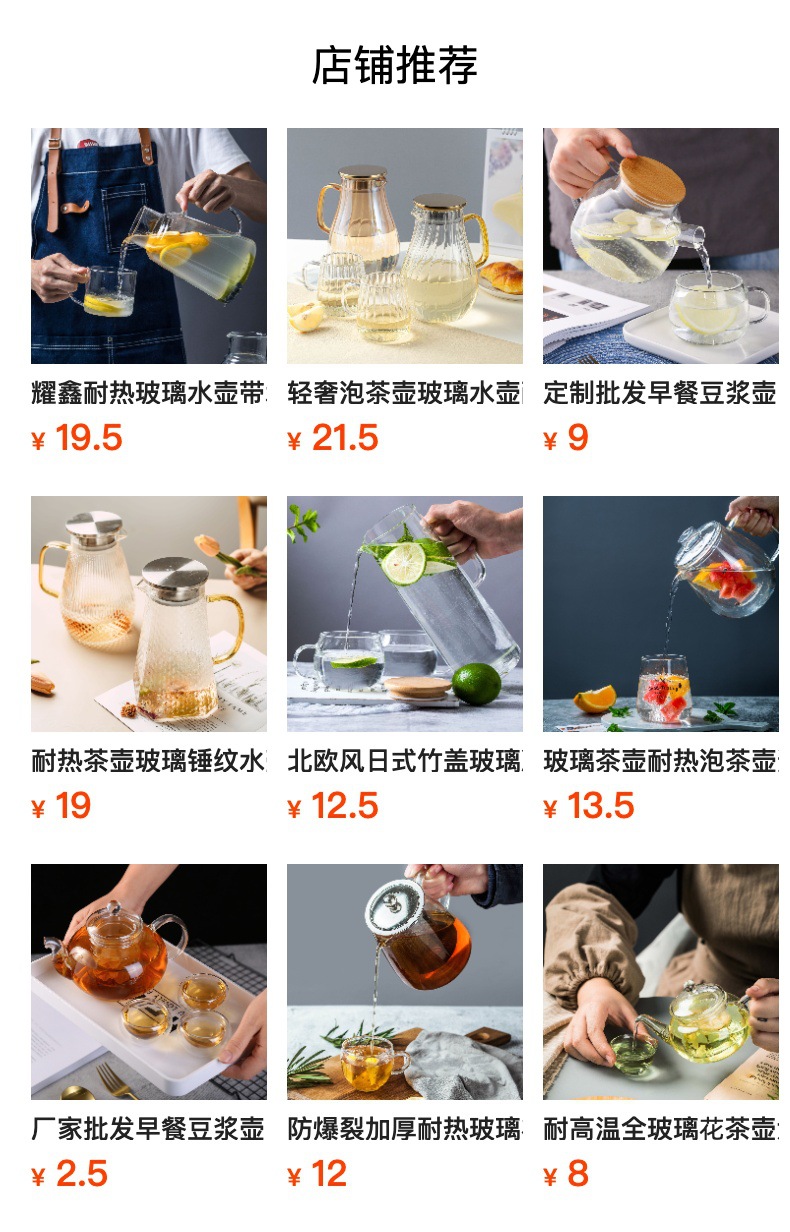 店铺推荐

耀鑫耐热玻璃水壶带
¥ 19.5

轻奢泡茶壶玻璃水壶
¥ 21.5

定制批发早餐豆浆壶
¥ 9

耐热茶壶玻璃锤纹水
¥ 19

北欧风日式竹盖玻璃
¥ 12.5

玻璃茶壶耐热泡茶壶
¥ 13.5

厂家批发早餐豆浆壶
¥ 2.5

防爆裂加厚耐热玻璃
¥ 12

耐高温全玻璃花茶壶
¥ 8