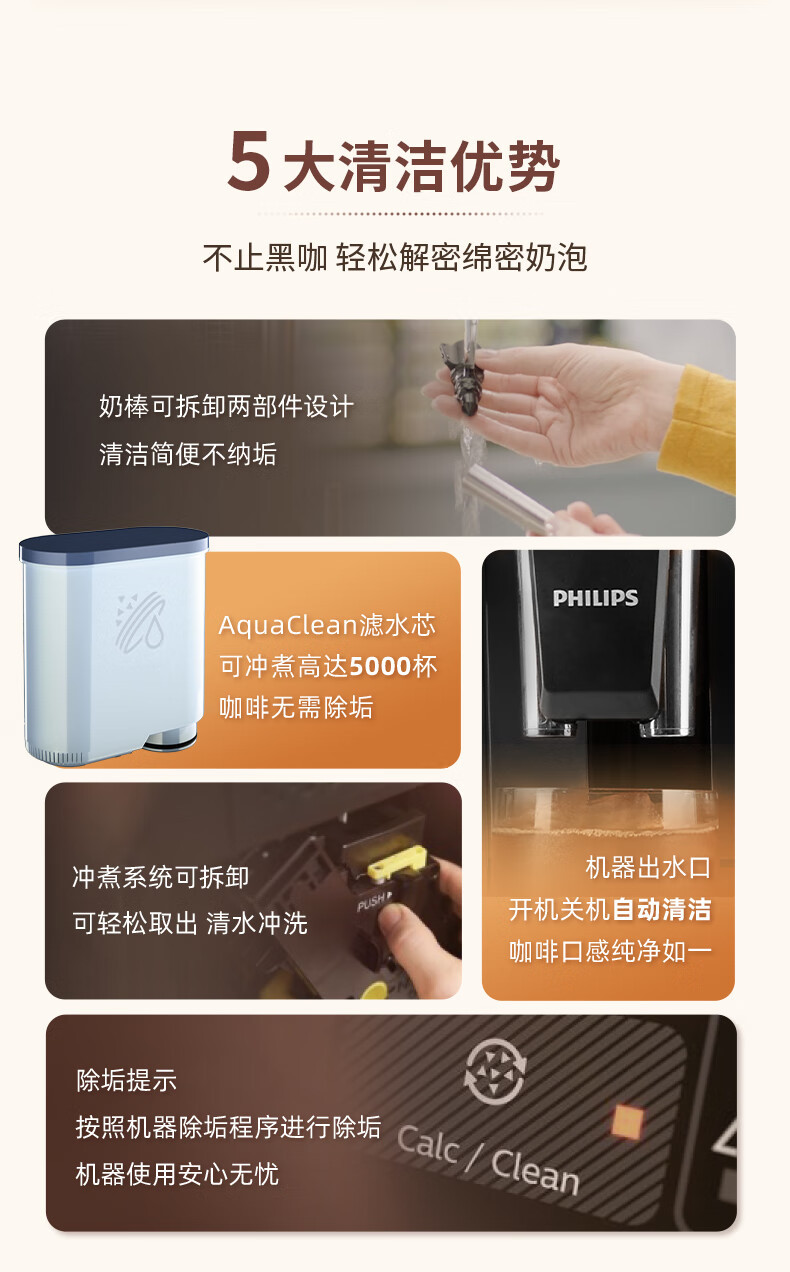 5大清洁优势

不止黑咖 轻松解密绵密奶泡

奶棒可拆卸两部件设计
清洁简便不纳垢

AquaClean滤水芯
可冲煮高达5000杯
咖啡无需除垢

PHILIPS

机器出水口
开机关机自动清洁
咖啡口感纯净如一

冲煮系统可拆卸
可轻松取出 清水冲洗

PUSH

除垢提示
按照机器除垢程序进行除垢
机器使用安心无忧

Calc / Clean