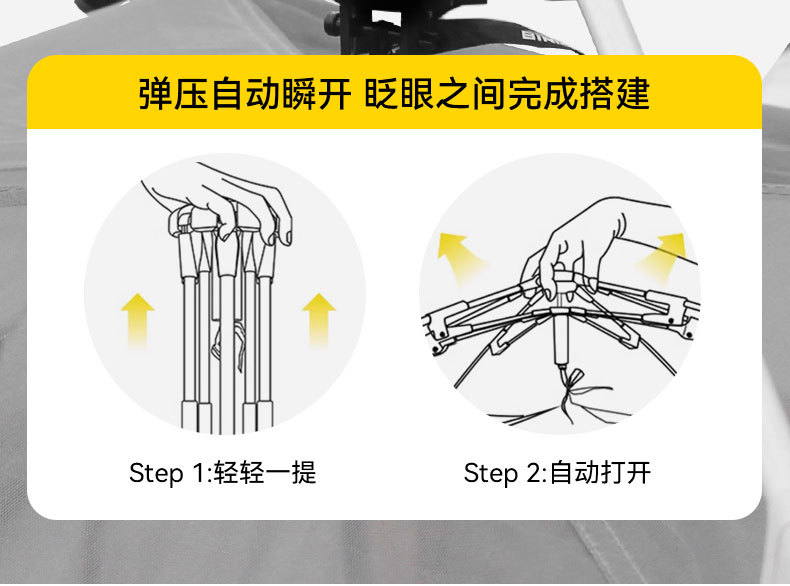 弹压自动瞬开 眨眼之间完成搭建

Step 1:轻轻一提

Step 2:自动打开