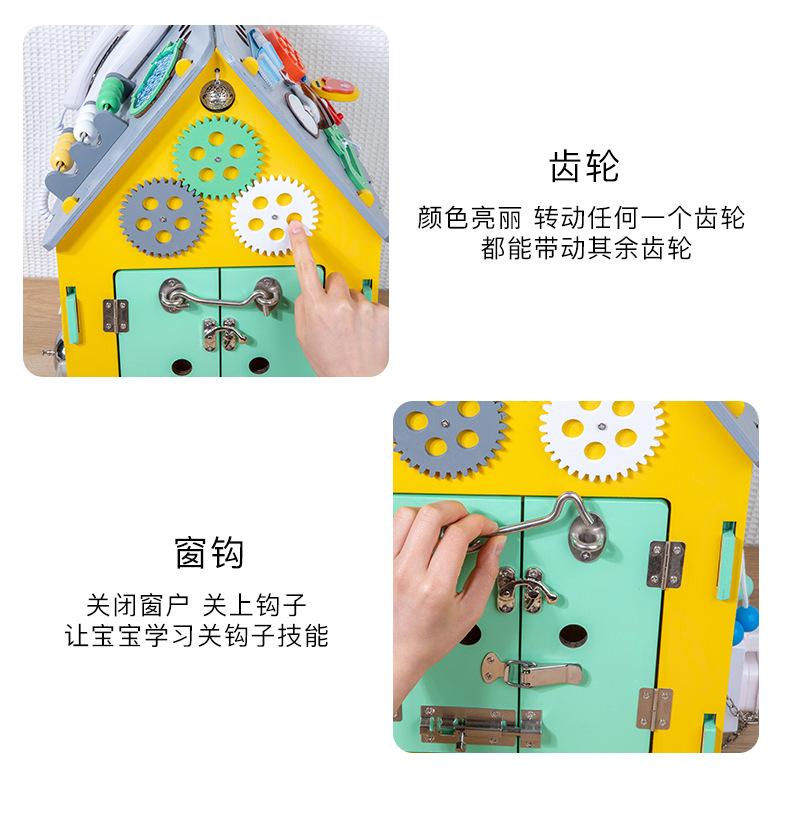 齿轮

颜色亮丽 转动任何一个齿轮
都能带动其余齿轮

窗钩

关闭窗户 关上钩子
让宝宝学习关钩子技能