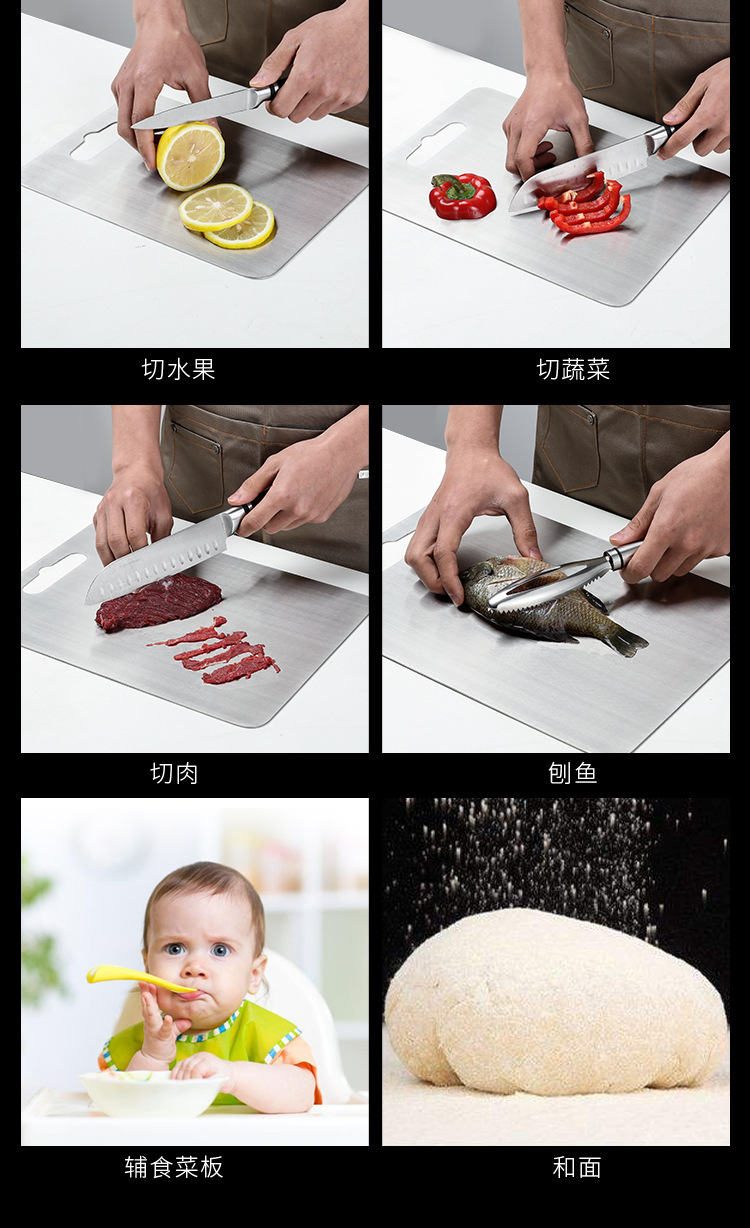 切水果

切蔬菜

切肉

刨鱼

辅食菜板

和面