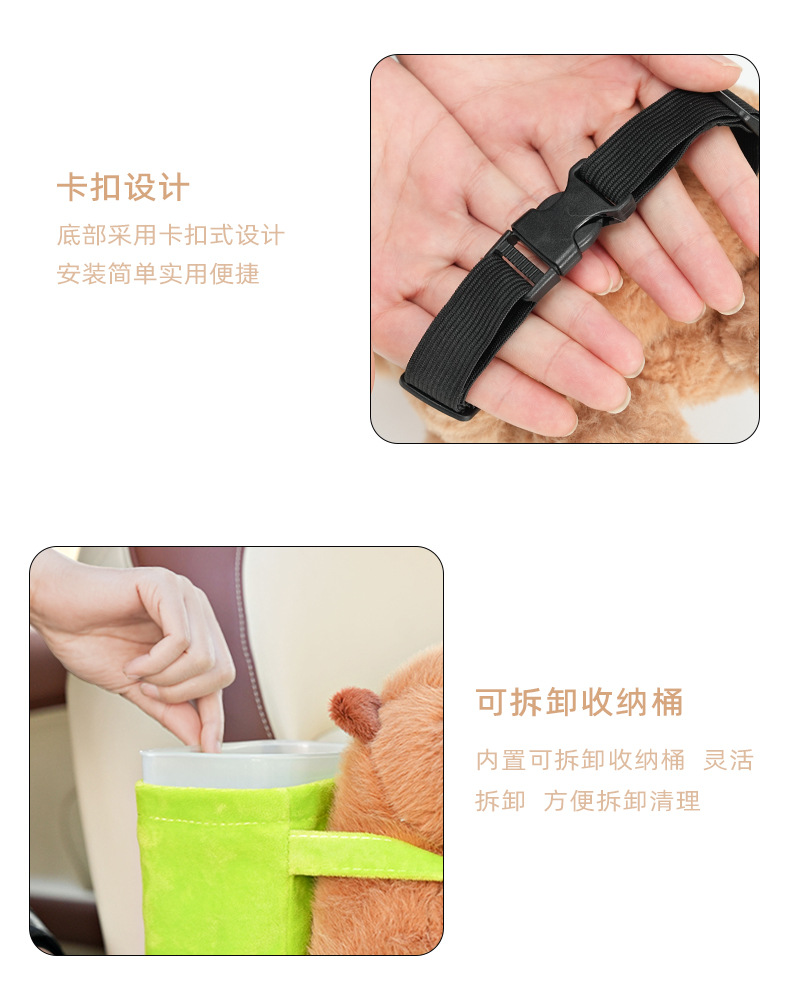 卡扣设计

底部采用卡扣式设计
安装简单实用便捷

可拆卸收纳桶

内置可拆卸收纳桶 灵活拆卸 方便拆卸清理