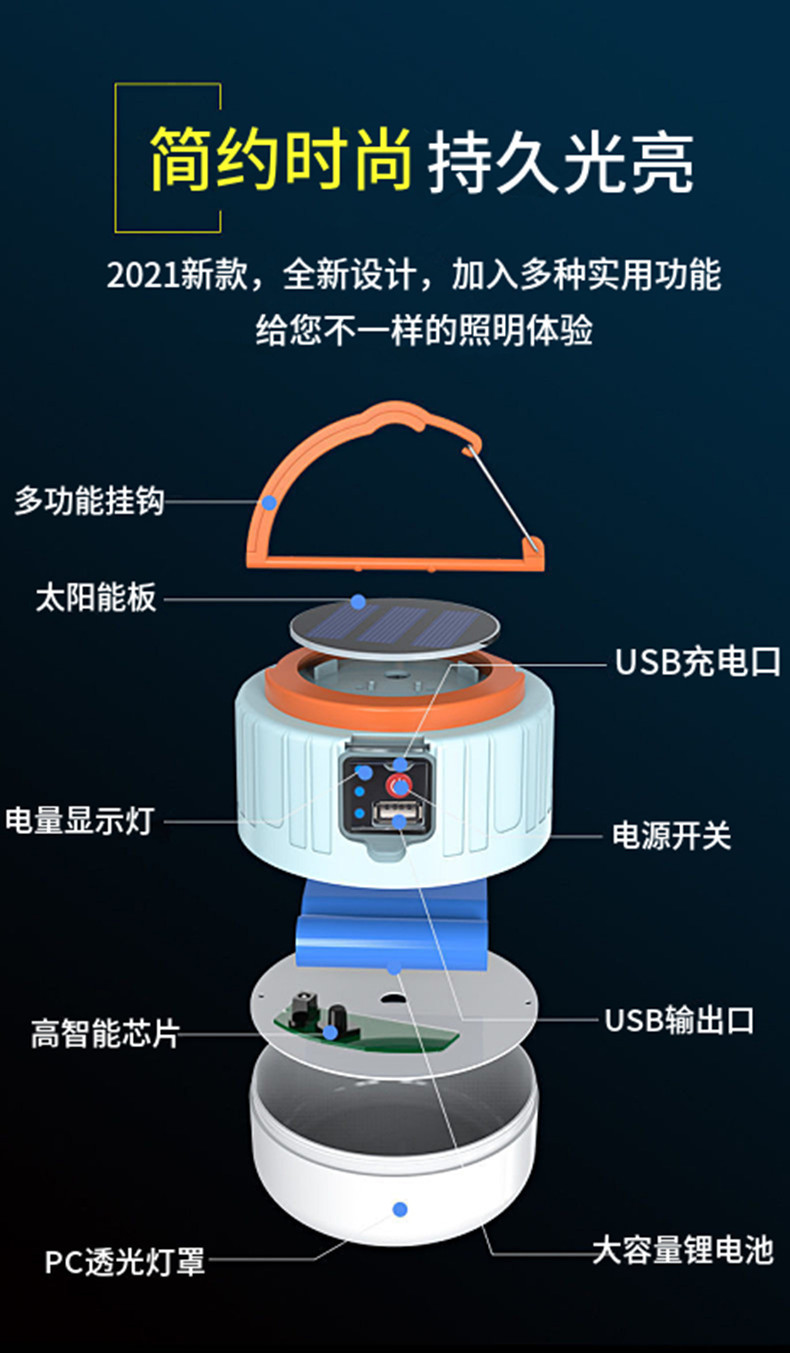 简约时尚 持久光亮

2021新款，全新设计，加入多种实用功能
给您不一样的照明体验

多功能挂钩

太阳能板

USB充电口

电量显示灯

电源开关

高智能芯片

USB输出口

PC透光灯罩

大容量锂电池