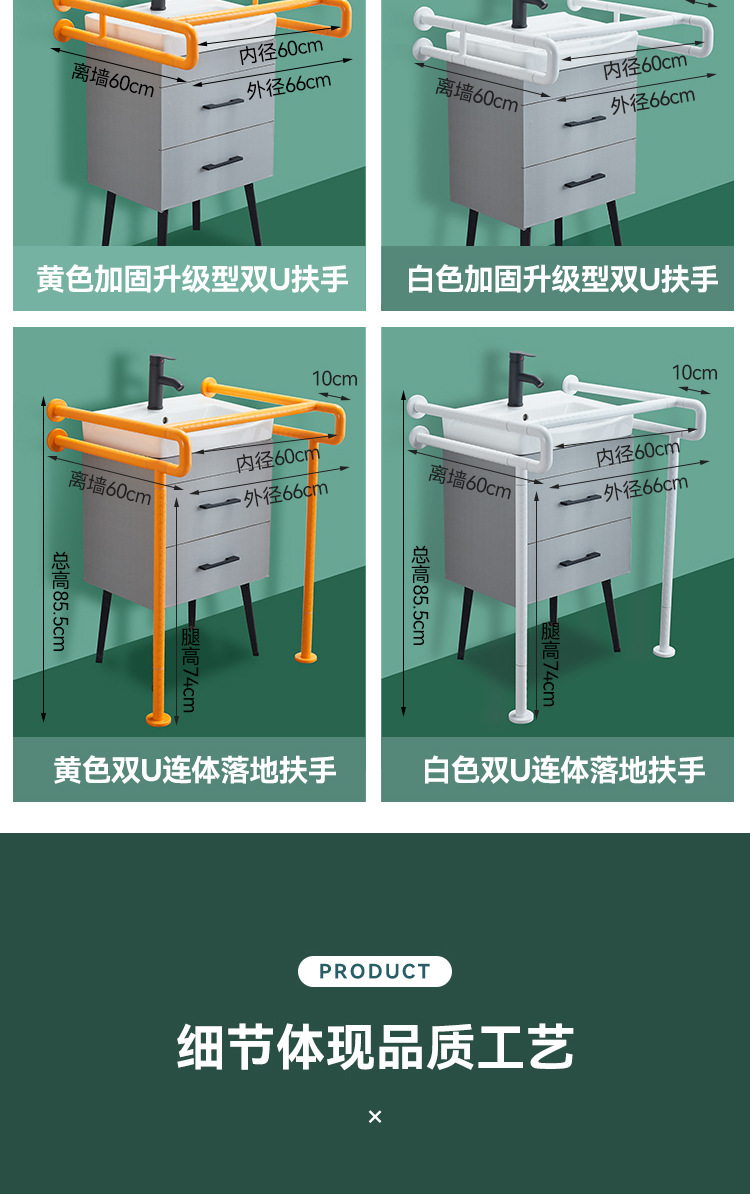 内径60cm
离墙60cm
外径66cm

黄色加固升级型双U扶手

内径60cm
离墙60cm
外径66cm

白色加固升级型双U扶手

10cm
内径60cm
离墙60cm
外径66cm
总高85.5cm
腿高74cm

黄色双U连体落地扶手

10cm
内径60cm
离墙60cm
外径66cm
总高85.5cm
腿高74cm

白色双U连体落地扶手

PRODUCT

细节体现品质工艺

×