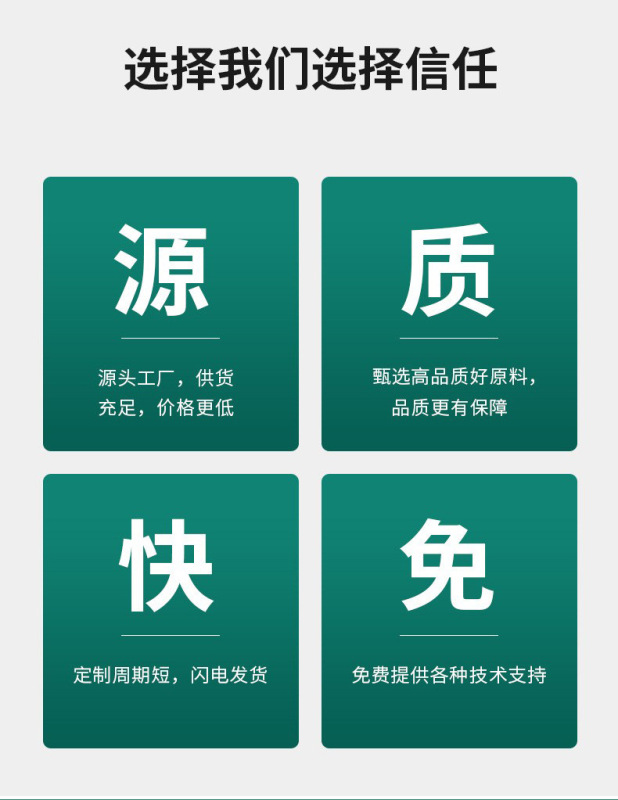 选择我们选择信任

源

源头工厂，供货充足，价格更低

质

甄选高品质好原料，品质更有保障

快

定制周期短，闪电发货

免

免费提供各种技术支持