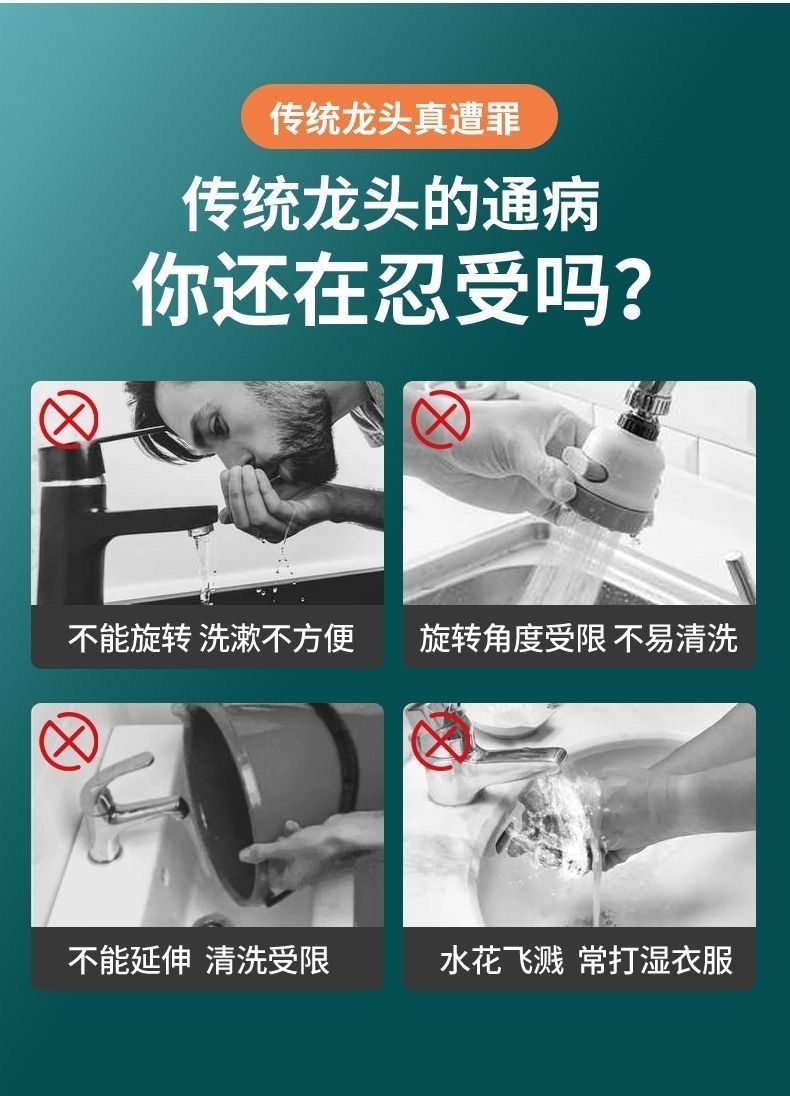 传统龙头真遭罪

传统龙头的通病
你还在忍受吗？

不能旋转 洗漱不方便

旋转角度受限 不易清洗

不能延伸 清洗受限

水花飞溅 常打湿衣服