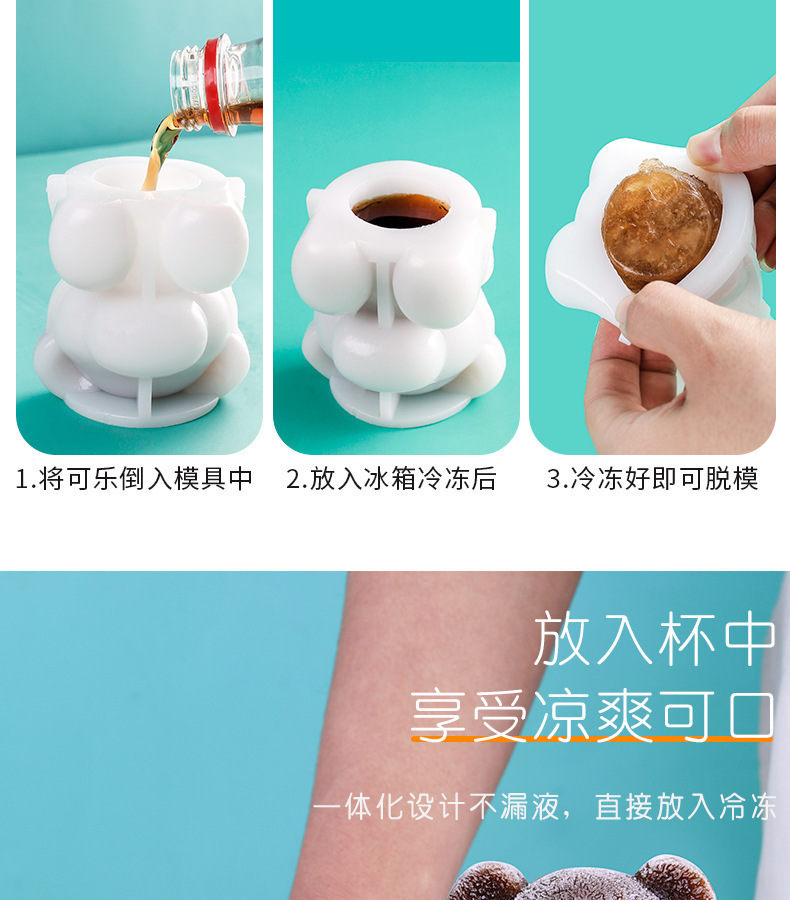 1.将可乐倒入模具中

2.放入冰箱冷冻后

3.冷冻好即可脱模

放入杯中
享受凉爽可口

一体化设计不漏液，直接放入冷冻