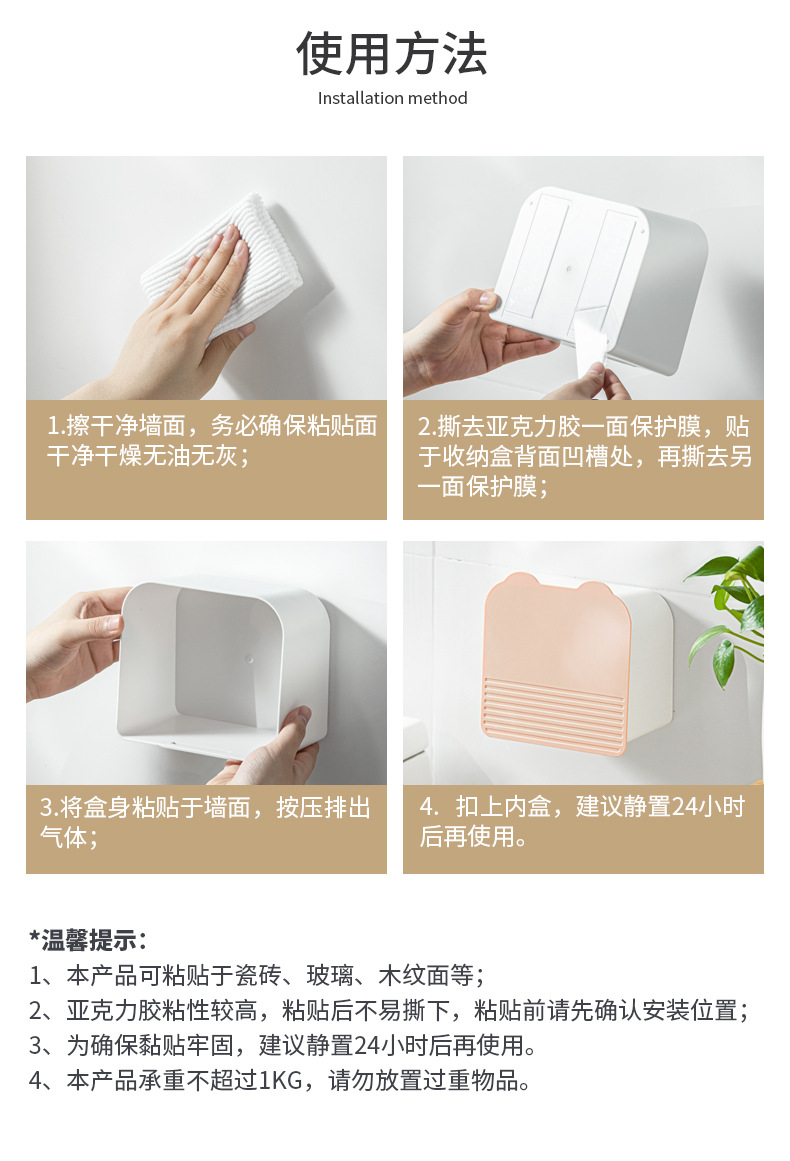 使用方法
Installation method

1.擦干净墙面，务必确保粘贴面干净干燥无油无灰；

2.撕去亚克力胶一面保护膜，贴于收纳盒背面凹槽处，再撕去另一面保护膜；

3.将盒身粘贴于墙面，按压排出气体；

4. 扣上内盒，建议静置24小时后再使用。

*温馨提示：
1、本产品可粘贴于瓷砖、玻璃、木纹面等；
2、亚克力胶粘性较高，粘贴后不易撕下，粘贴前请先确认安装位置；
3、为确保黏贴牢固，建议静置24小时后再使用。
4、本产品承重不超过1KG，请勿放置过重物品。