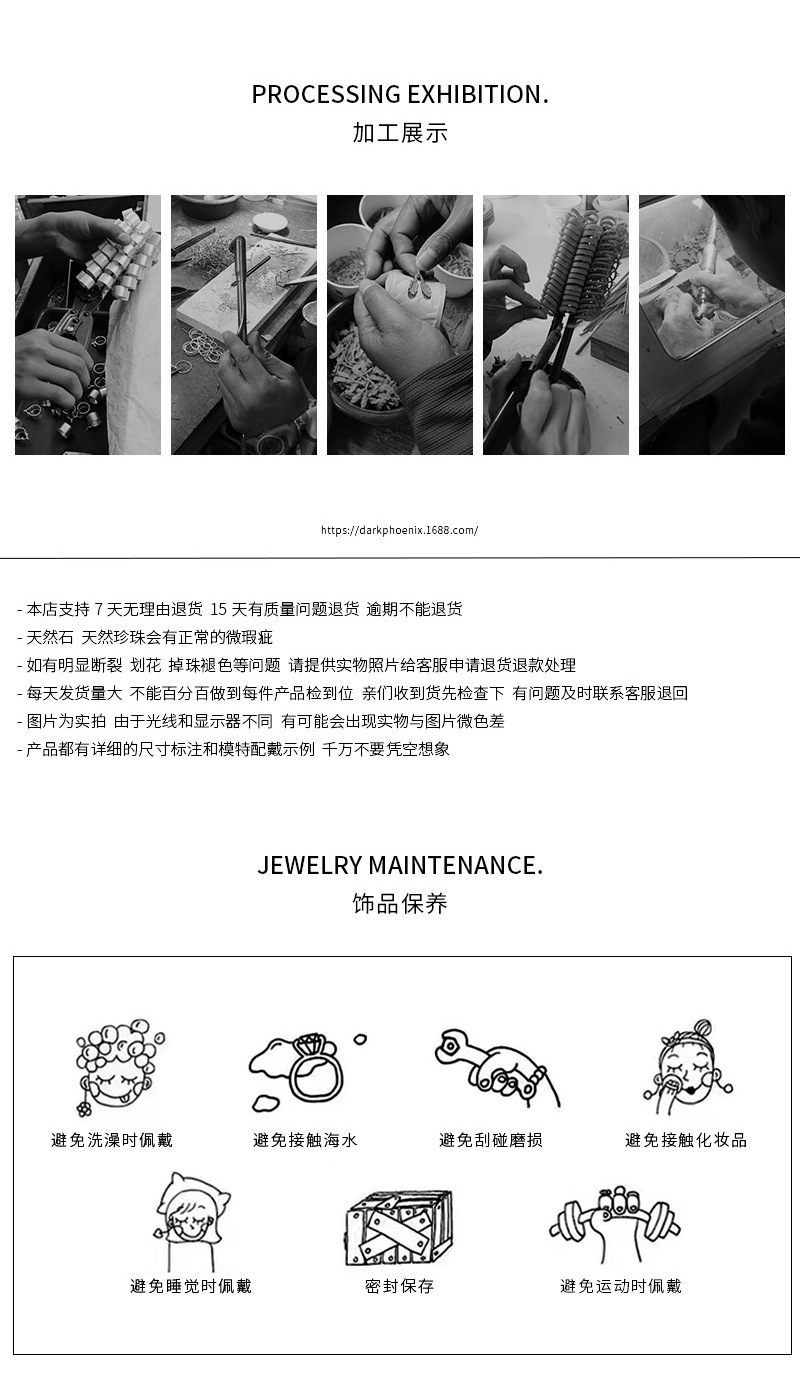 PROCESSING EXHIBITION.
加工展示

https://darkphoenix.1688.com/

- 本店支持 7 天无理由退货 15 天有质量问题退货 逾期不能退货
- 天然石 天然珍珠会有正常的微瑕疵
- 如有明显断裂 划花 掉珠褪色等问题 请提供实物照片给客服申请退货退款处理
- 每天发货量大 不能百分百做到每件产品检到位 亲们收到货先检查下 有问题及时联系客服退回
- 图片为实拍 由于光线和显示器不同 有可能会出现实物与图片微色差
- 产品都有详细的尺寸标注和模特配戴示例 千万不要凭空想象

JEWELRY MAINTENANCE.
饰品保养

避免洗澡时佩戴
避免接触海水
避免刮碰磨损
避免接触化妆品
避免睡觉时佩戴
密封保存
避免运动时佩戴